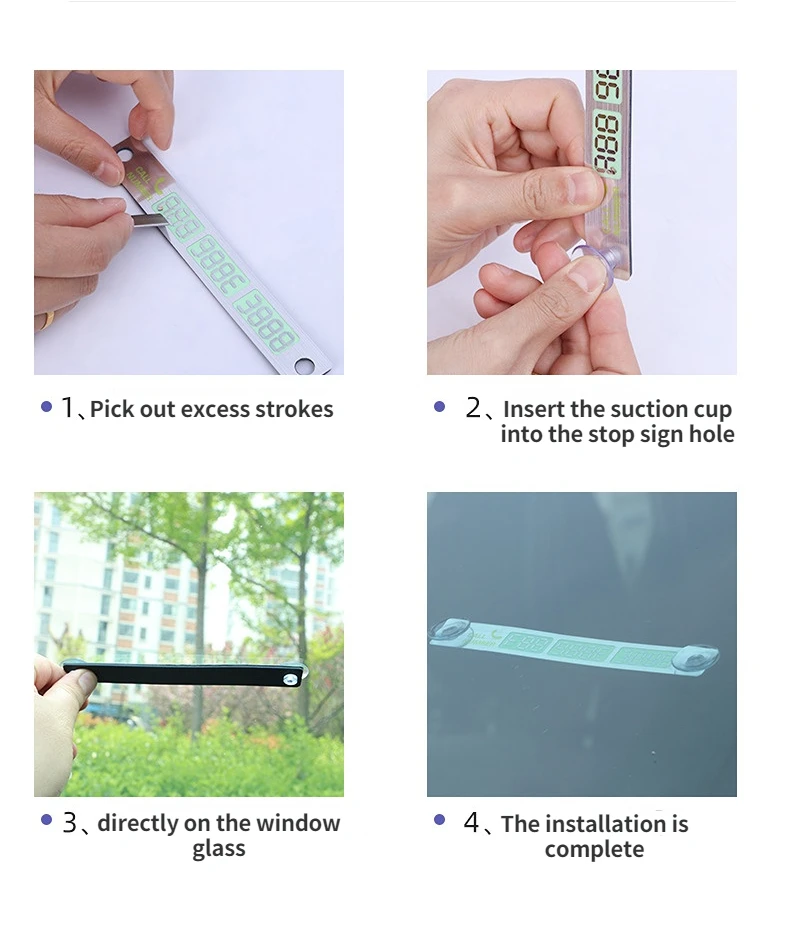 1、Pick out excess strokes

2、Insert the suction cup into the stop sign hole

3、directly on the window glass

4、The installation is complete