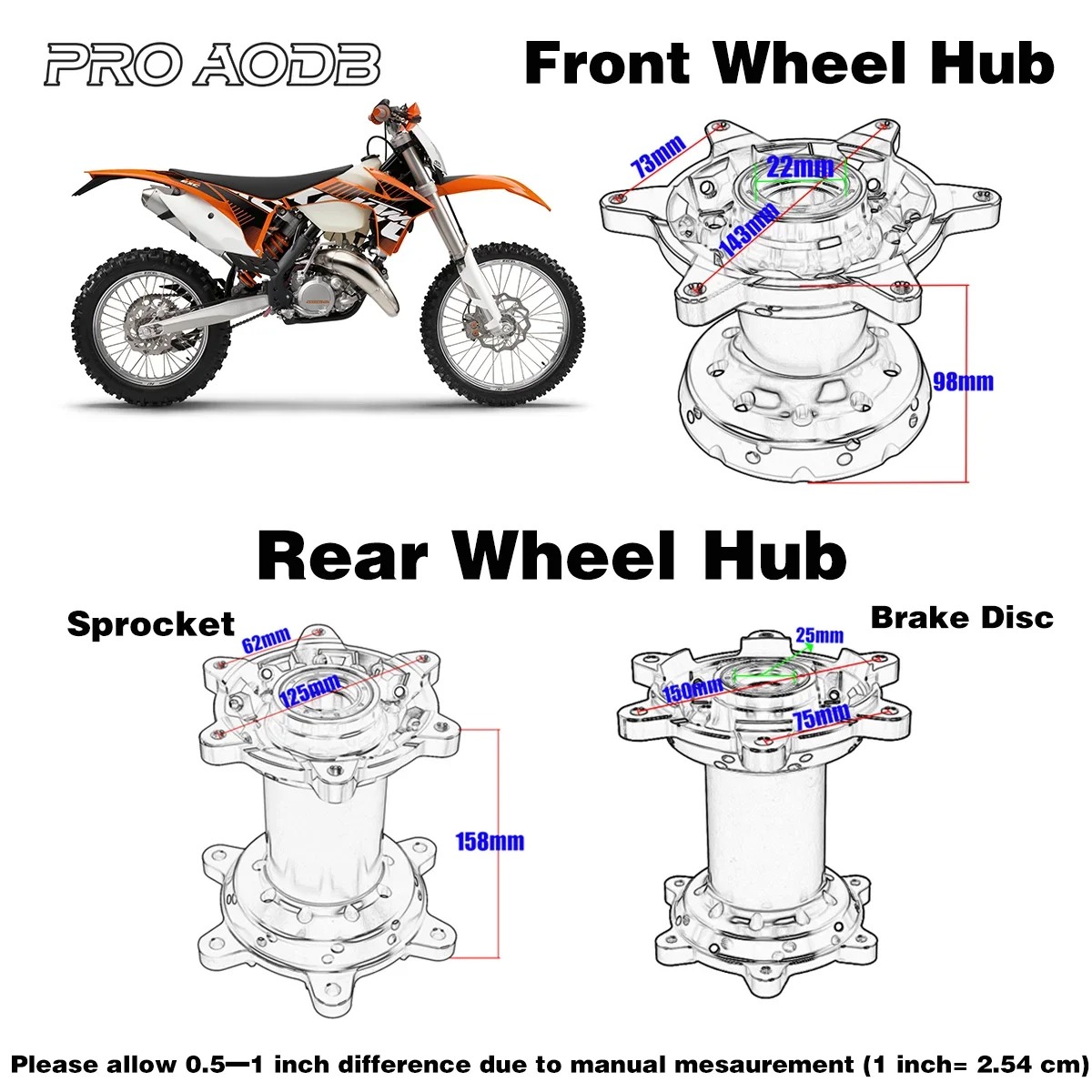 PRO AODB

Front Wheel Hub

73mm
22mm
143mm
98mm

Rear Wheel Hub

Sprocket
62mm
125mm
158mm

Brake Disc
25mm
150mm
75mm

Please allow 0.5—1 inch difference due to manual mesaurement (1 inch= 2.54 cm)