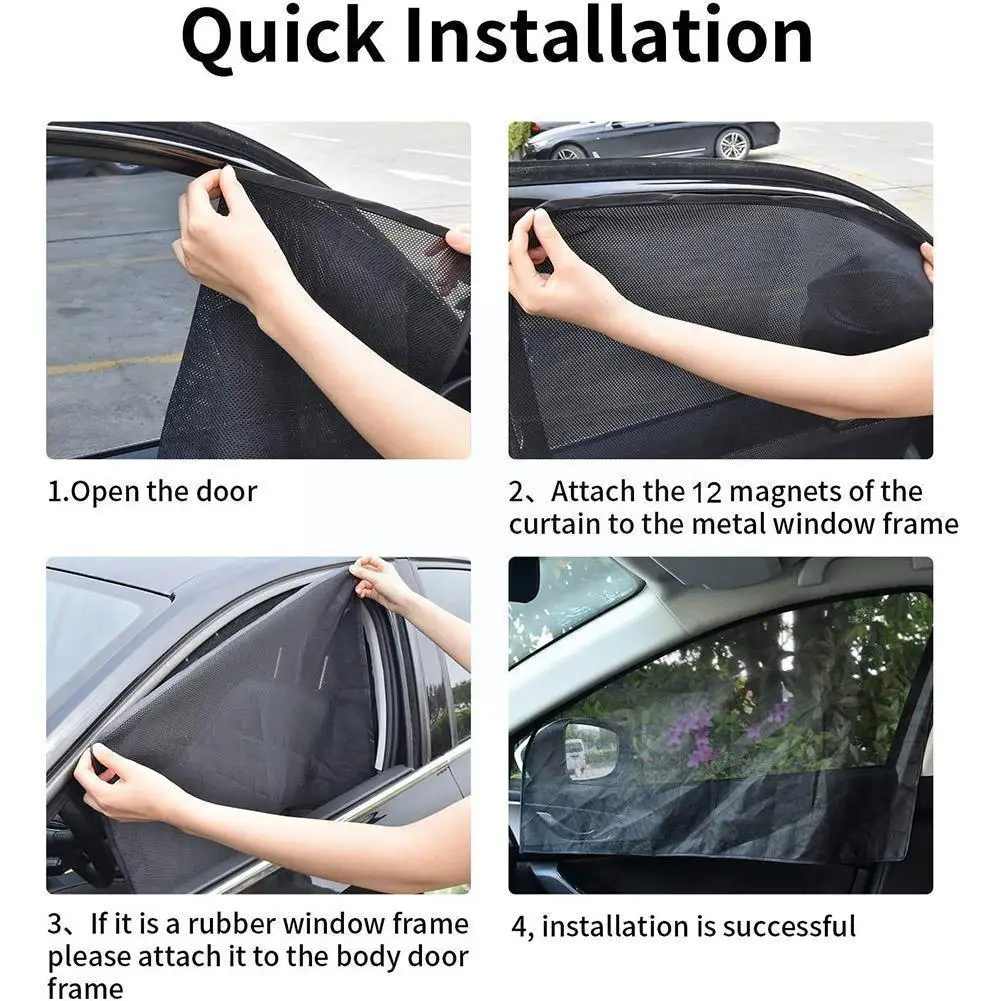 Quick Installation

1.Open the door

2、Attach the 12 magnets of the curtain to the metal window frame

3、If it is a rubber window frame please attach it to the body door frame

4, installation is successful