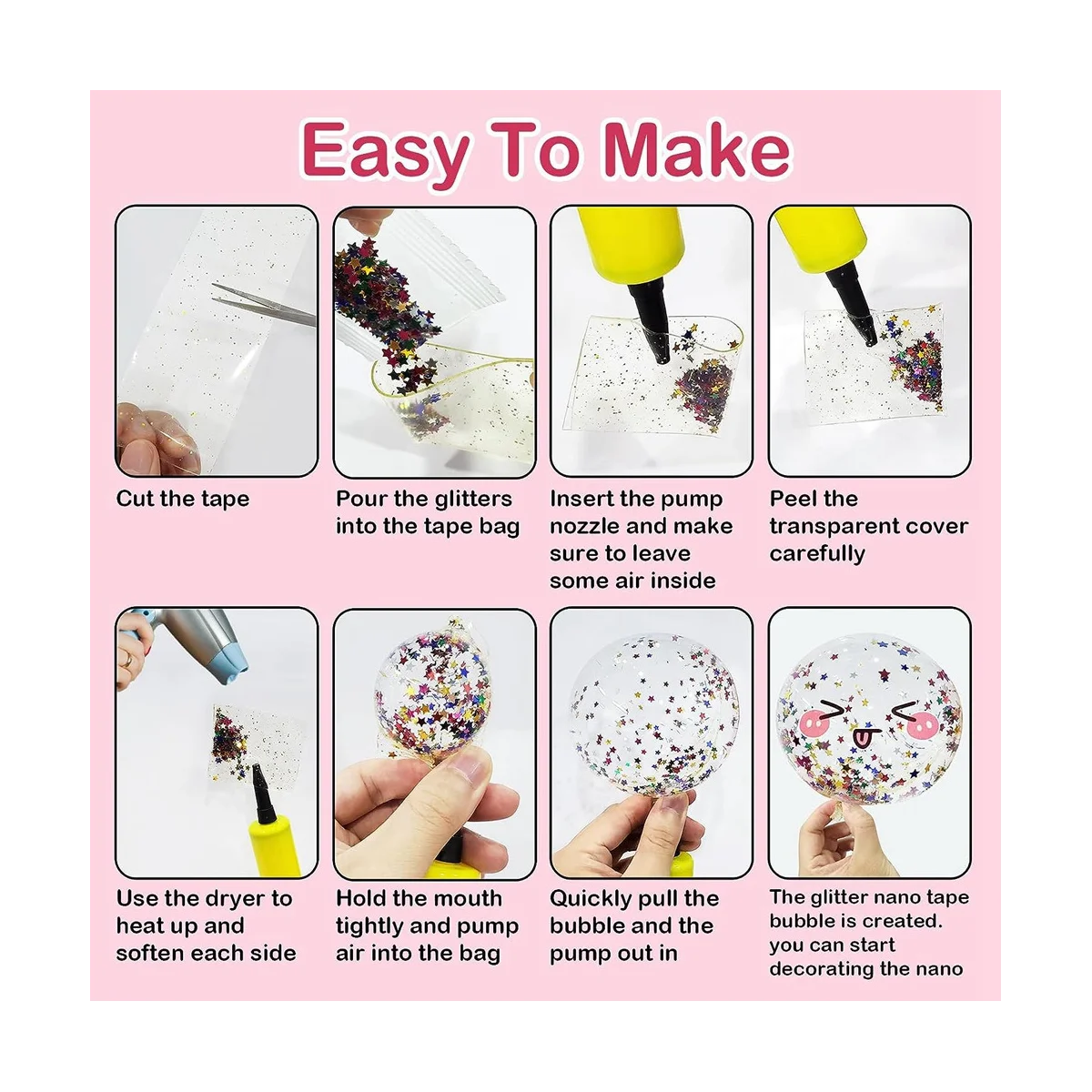 Easy To Make

Cut the tape

Pour the glitters into the tape bag

Insert the pump nozzle and make sure to leave some air inside

Peel the transparent cover carefully

Use the dryer to heat up and soften each side

Hold the mouth tightly and pump air into the bag

Quickly pull the bubble and the pump out in

The glitter nano tape bubble is created. you can start decorating the nano