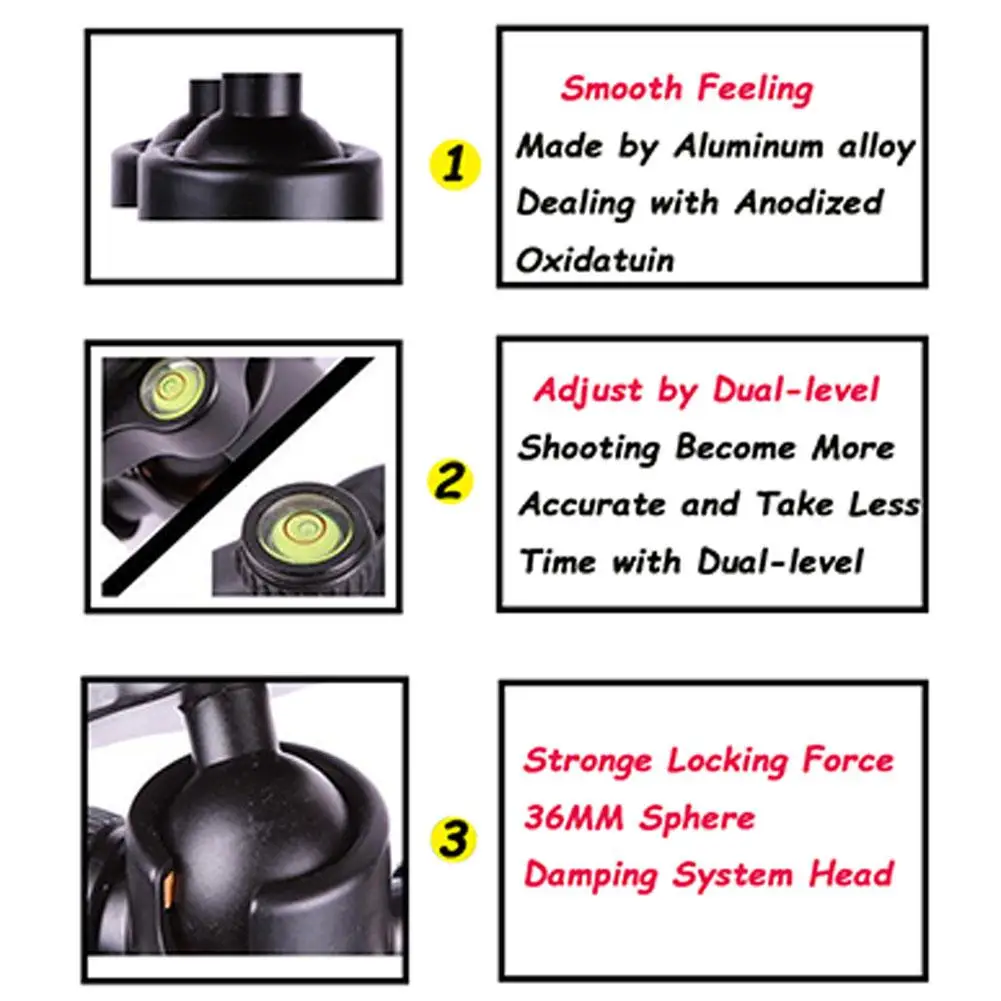 1

Smooth Feeling
Made by Aluminum alloy Dealing with Anodized Oxidatuin

2

Adjust by Dual-level
Shooting Become More Accurate and Take Less Time with Dual-level

3

Stronge Locking Force
36MM Sphere
Damping System Head