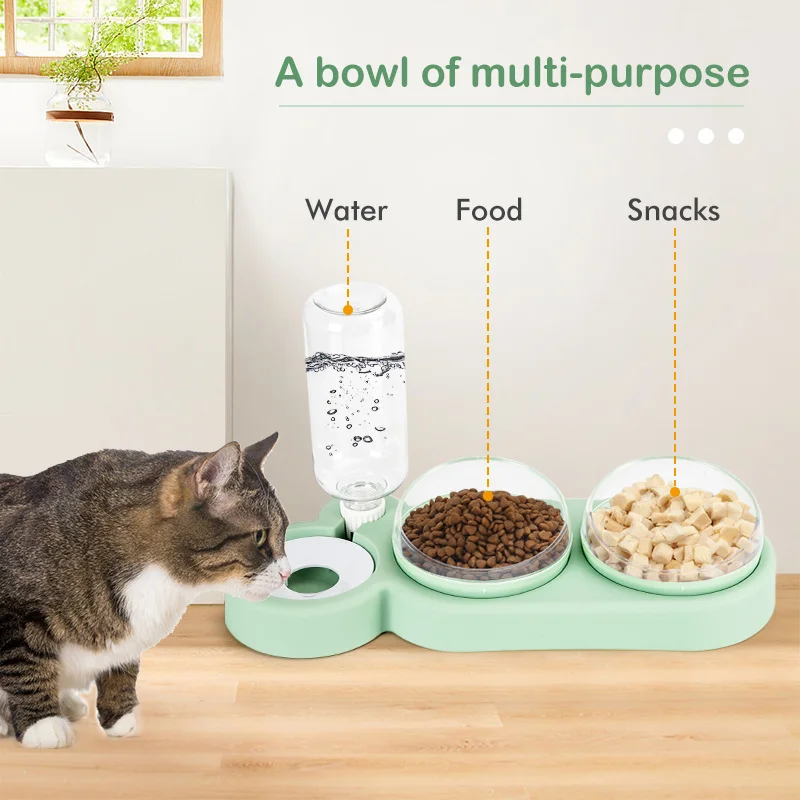 A bowl of multi-purpose

Water

Food

Snacks