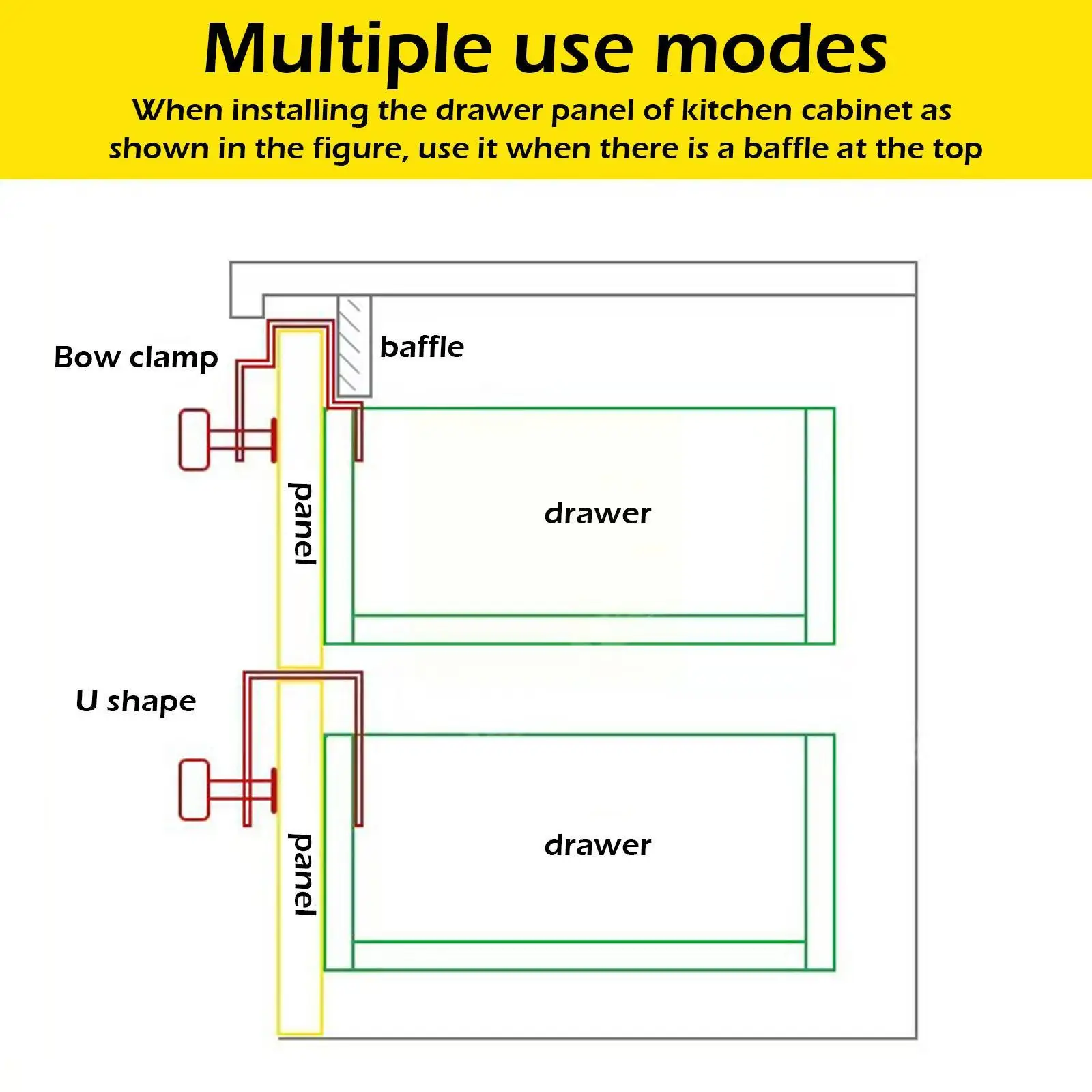 Multiple use modes

When installing the drawer panel of kitchen cabinet as shown in the figure, use it when there is a baffle at the top

Bow clamp

baffle

panel

drawer

U shape

panel

drawer