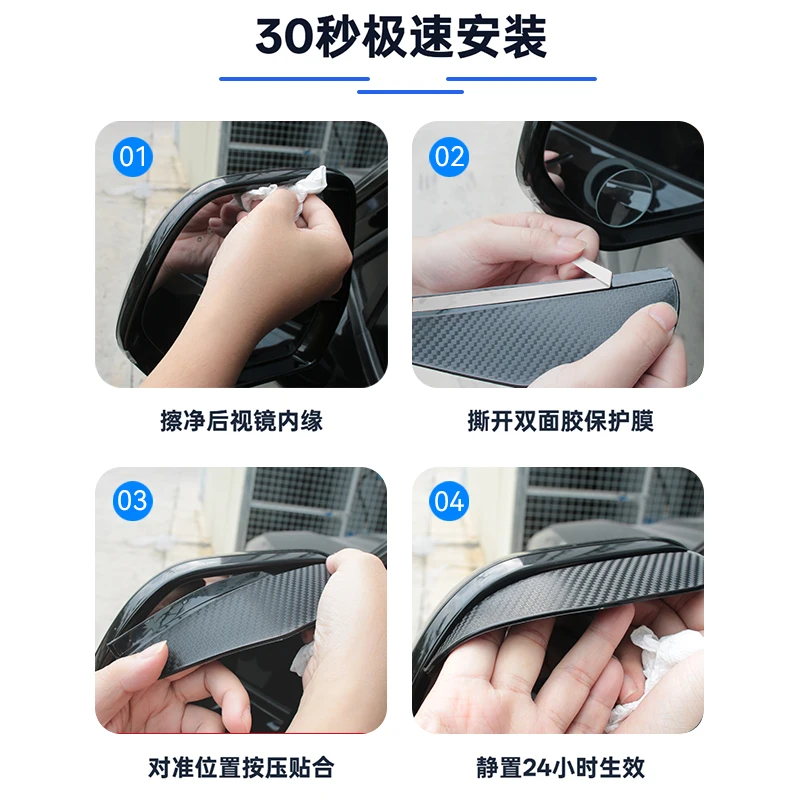 30秒极速安装

01

擦净后视镜内缘

02

撕开双面胶保护膜

03

对准位置按压贴合

04

静置24小时生效