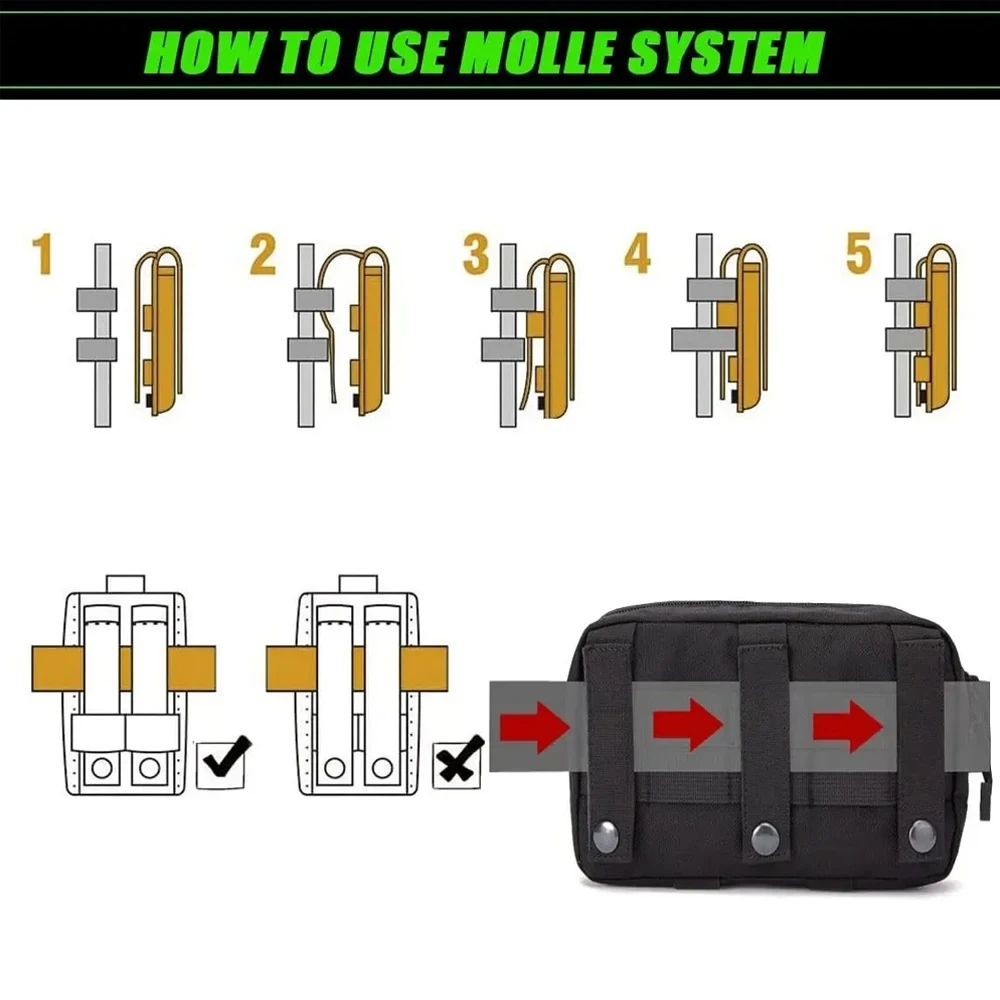 HOW TO USE MOLLE SYSTEM

1

2

3

4

5