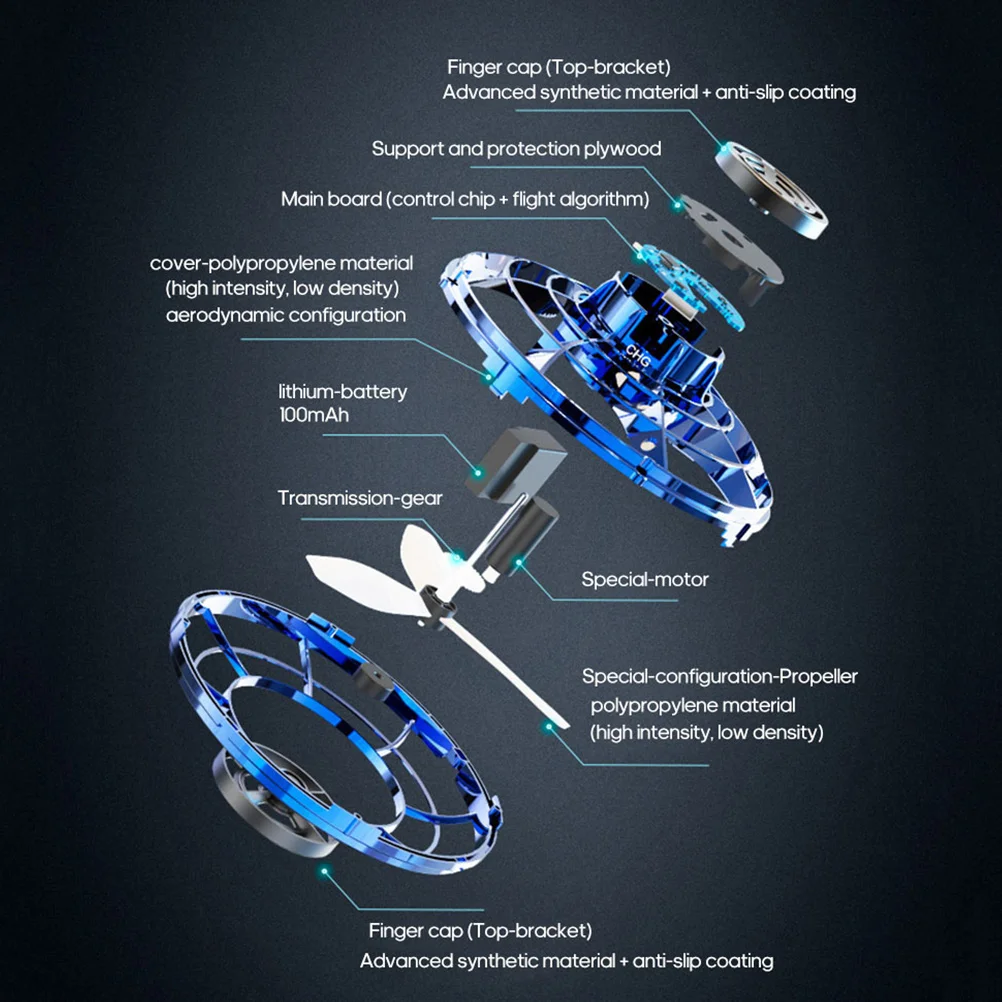 Finger cap (Top-bracket)
Advanced synthetic material + anti-slip coating

Support and protection plywood

Main board (control chip + flight algorithm)

cover-polypropylene material
(high intensity, low density)
aerodynamic configuration

CHG

lithium-battery
100mAh

Transmission-gear

Special-motor

Special-configuration-Propeller
polypropylene material
(high intensity, low density)

Finger cap (Top-bracket)
Advanced synthetic material + anti-slip coating