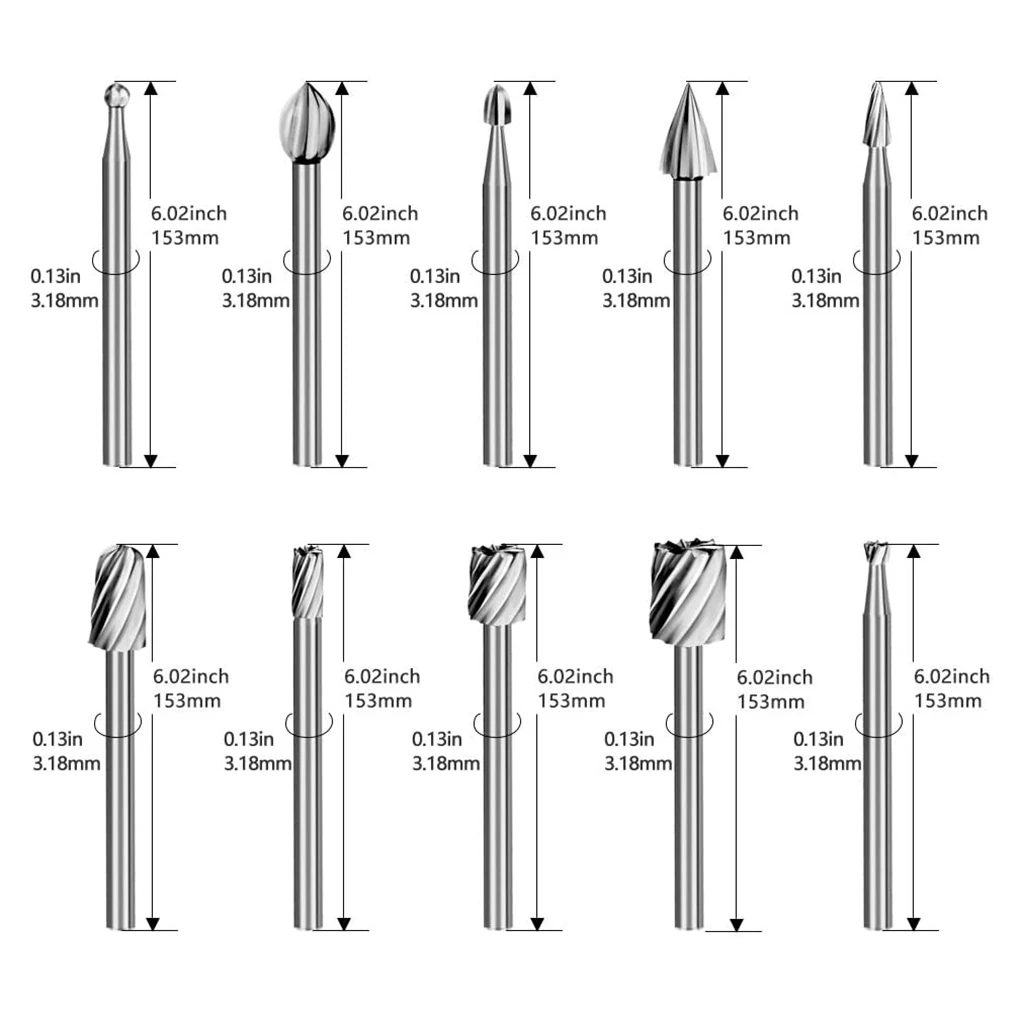 6.02inch
153mm
0.13in
3.18mm

6.02inch
153mm
0.13in
3.18mm

6.02inch
153mm
0.13in
3.18mm

6.02inch
153mm
0.13in
3.18mm

6.02inch
153mm
0.13in
3.18mm

6.02inch
153mm
0.13in
3.18mm

6.02inch
153mm
0.13in
3.18mm

6.02inch
153mm
0.13in
3.18mm

6.02inch
153mm
0.13in
3.18mm

6.02inch
153mm
0.13in
3.18mm