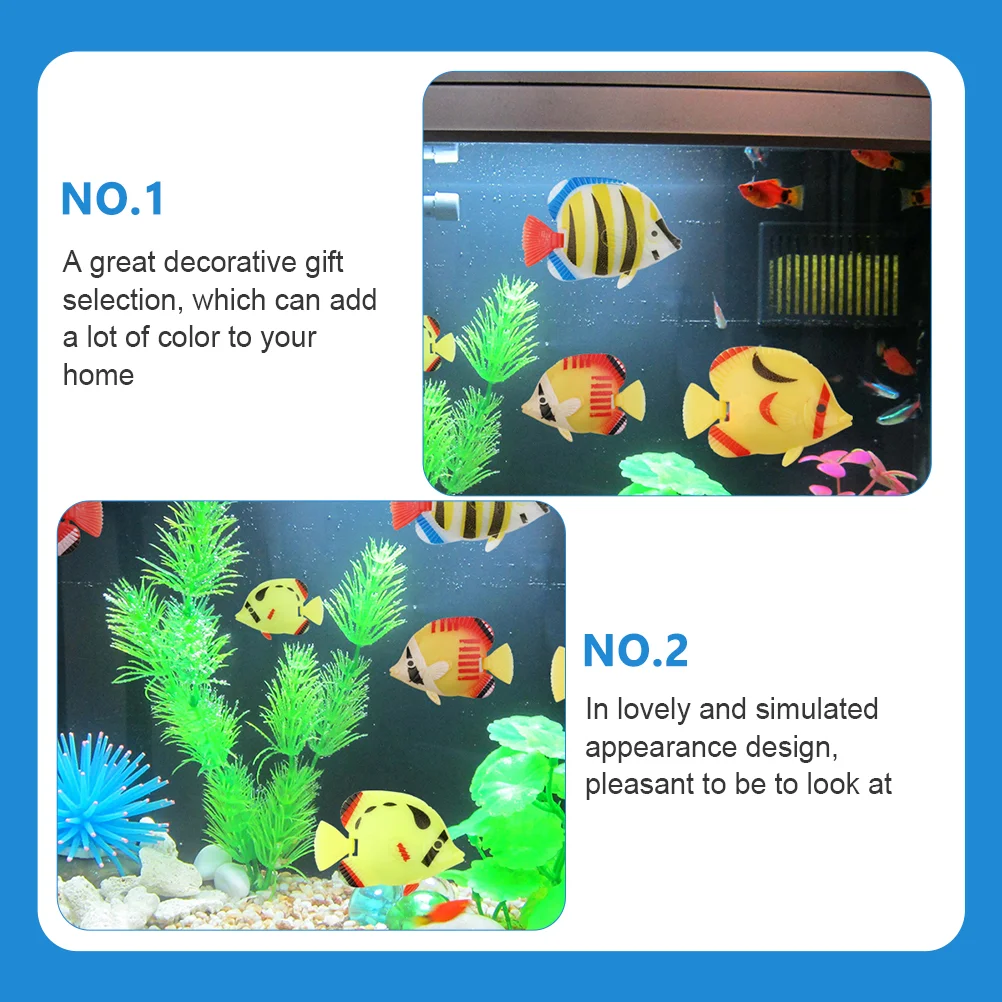 NO.1

A great decorative gift selection, which can add a lot of color to your home

NO.2

In lovely and simulated appearance design, pleasant to be to look at