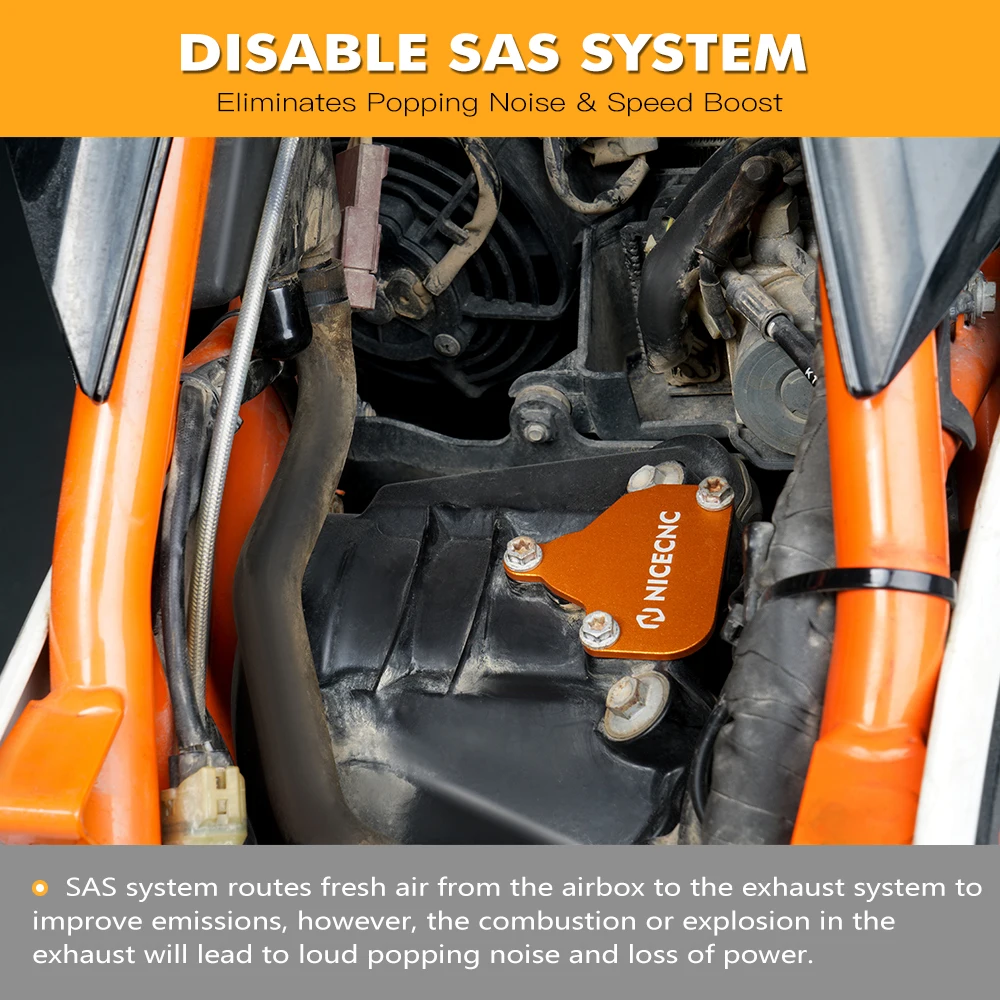 DISABLE SAS SYSTEM
Eliminates Popping Noise & Speed Boost

NICECNC

SAS system routes fresh air from the airbox to the exhaust system to improve emissions, however, the combustion or explosion in the exhaust will lead to loud popping noise and loss of power.