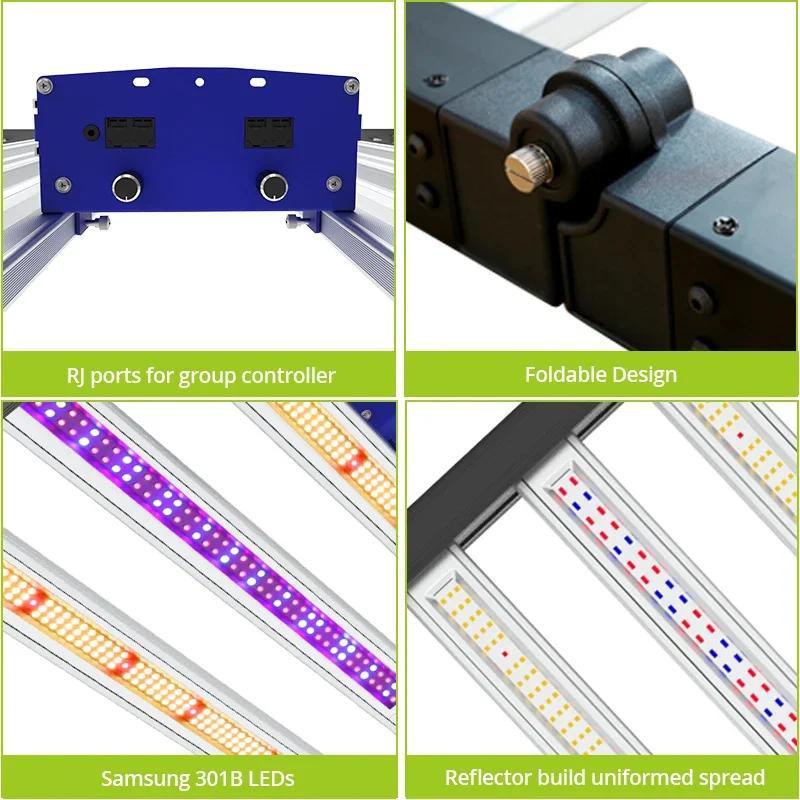 RJ ports for group controller

Foldable Design

Samsung 301B LEDs

Reflector build uniformed spread