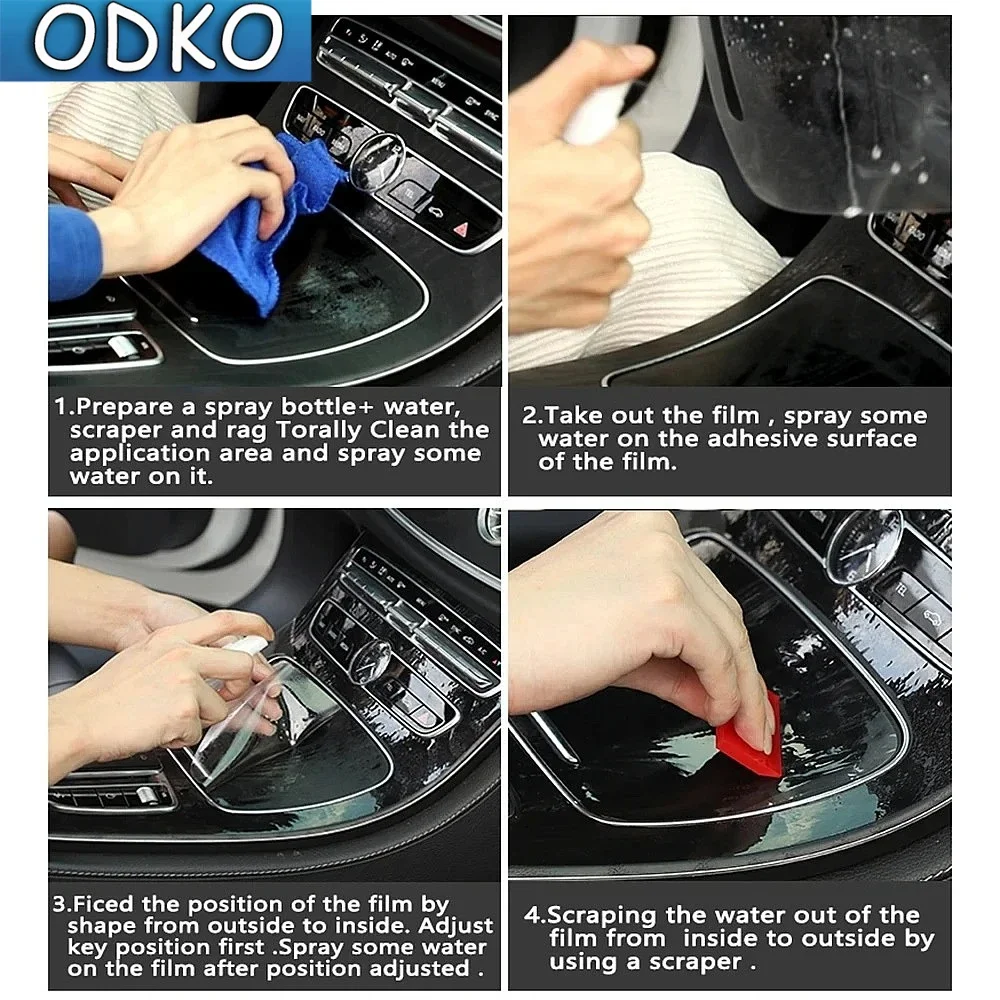 ODKO

1.Prepare a spray bottle+ water, scraper and rag Torally Clean the application area and spray some water on it.

2.Take out the film , spray some water on the adhesive surface of the film.

3.Ficed the position of the film by shape from outside to inside. Adjust key position first .Spray some water on the film after position adjusted .

4.Scraping the water out of the film from inside to outside by using a scraper .