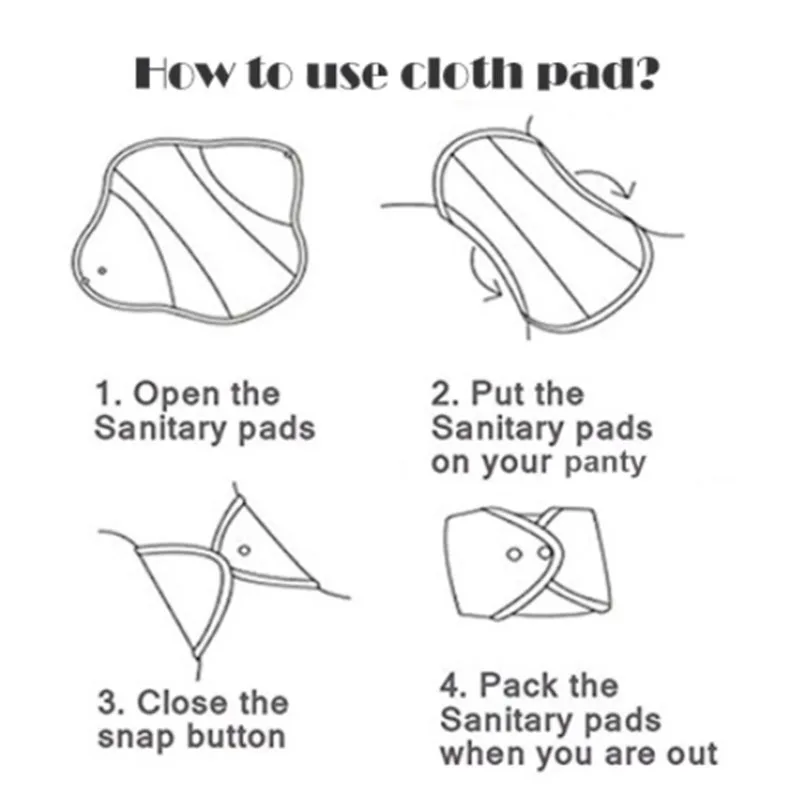 How to use cloth pad?

1. Open the Sanitary pads

2. Put the Sanitary pads on your panty

3. Close the snap button

4. Pack the Sanitary pads when you are out