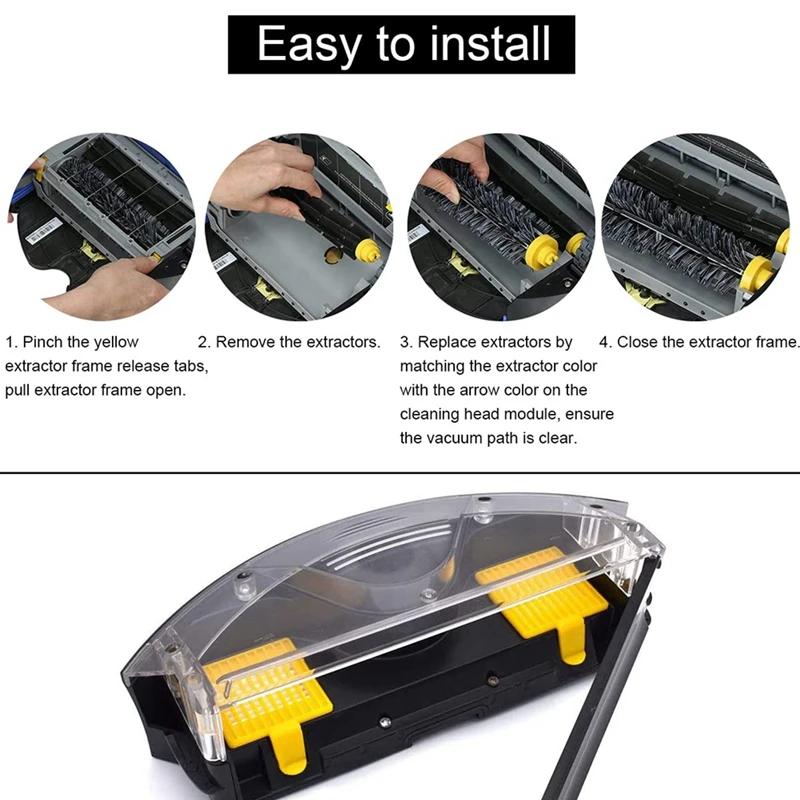 Easy to install

1. Pinch the yellow extractor frame release tabs, pull extractor frame open.

2. Remove the extractors.

3. Replace extractors by matching the extractor color with the arrow color on the cleaning head module, ensure the vacuum path is clear.

4. Close the extractor frame.