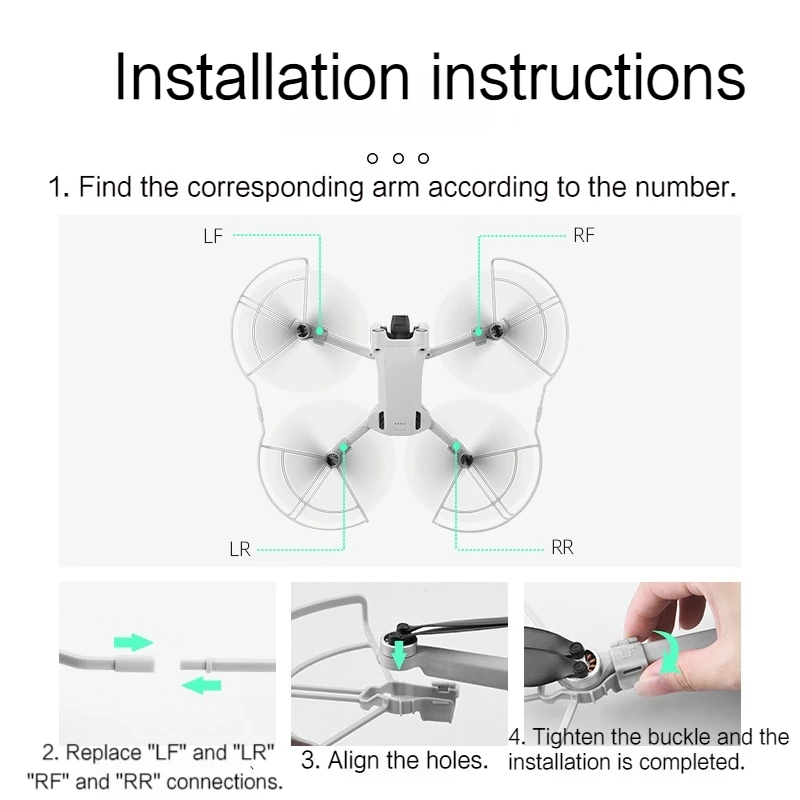 Installation instructions

1. Find the corresponding arm according to the number.

LF
RF
LR
RR

2. Replace "LF" and "LR" "RF" and "RR" connections.

3. Align the holes.

4. Tighten the buckle and the installation is completed.