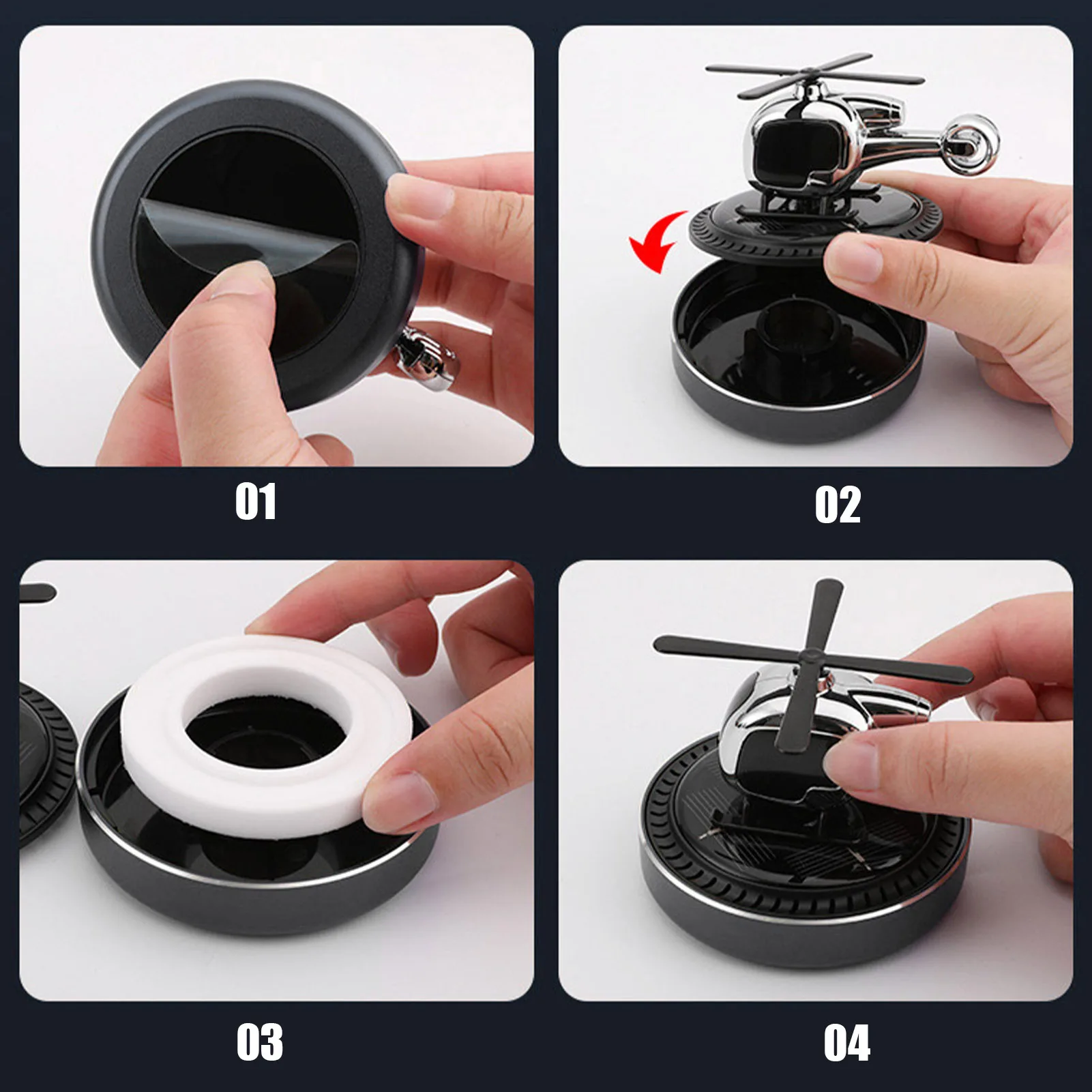 01

02

03

04