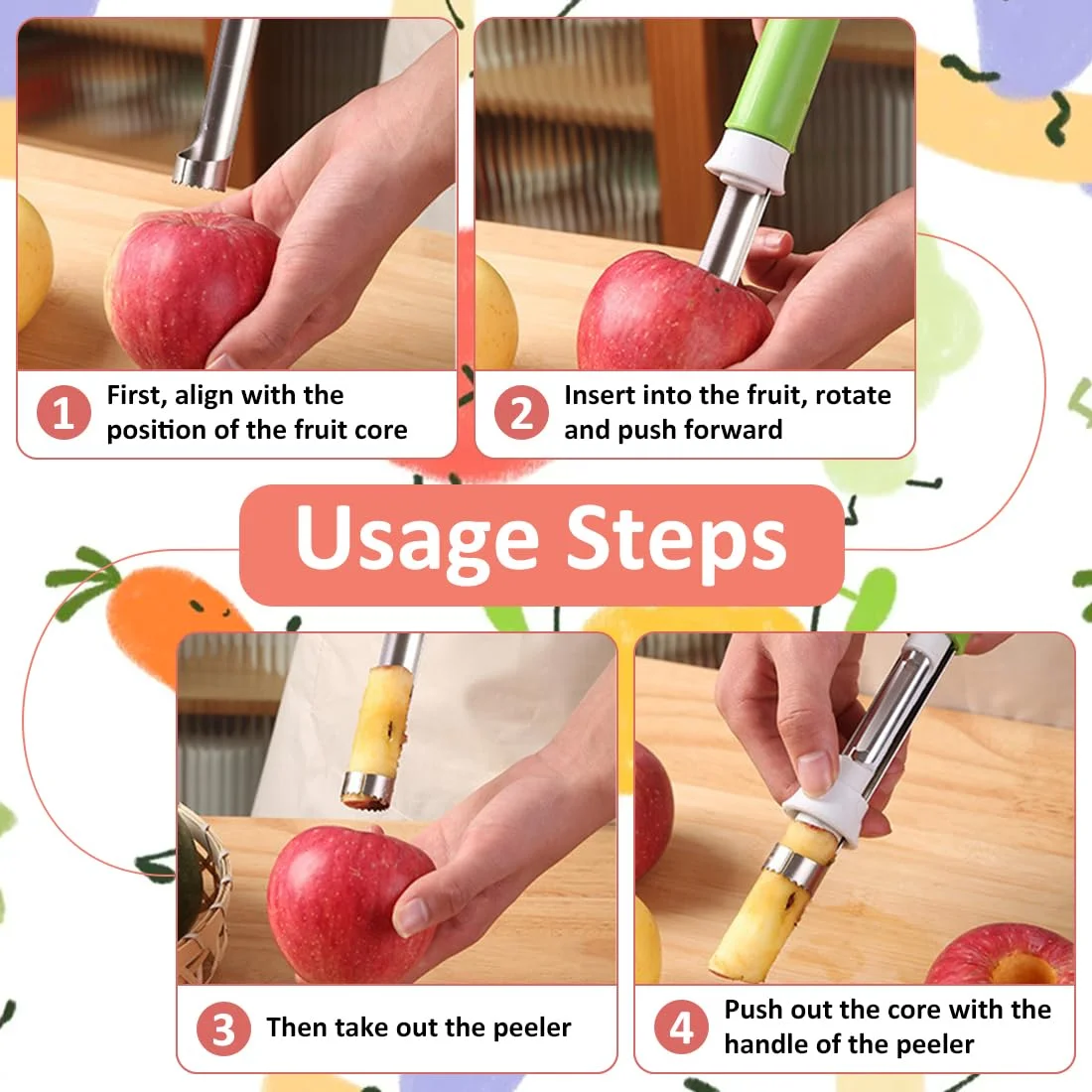 1 First, align with the position of the fruit core

2 Insert into the fruit, rotate and push forward

Usage Steps

3 Then take out the peeler

4 Push out the core with the handle of the peeler