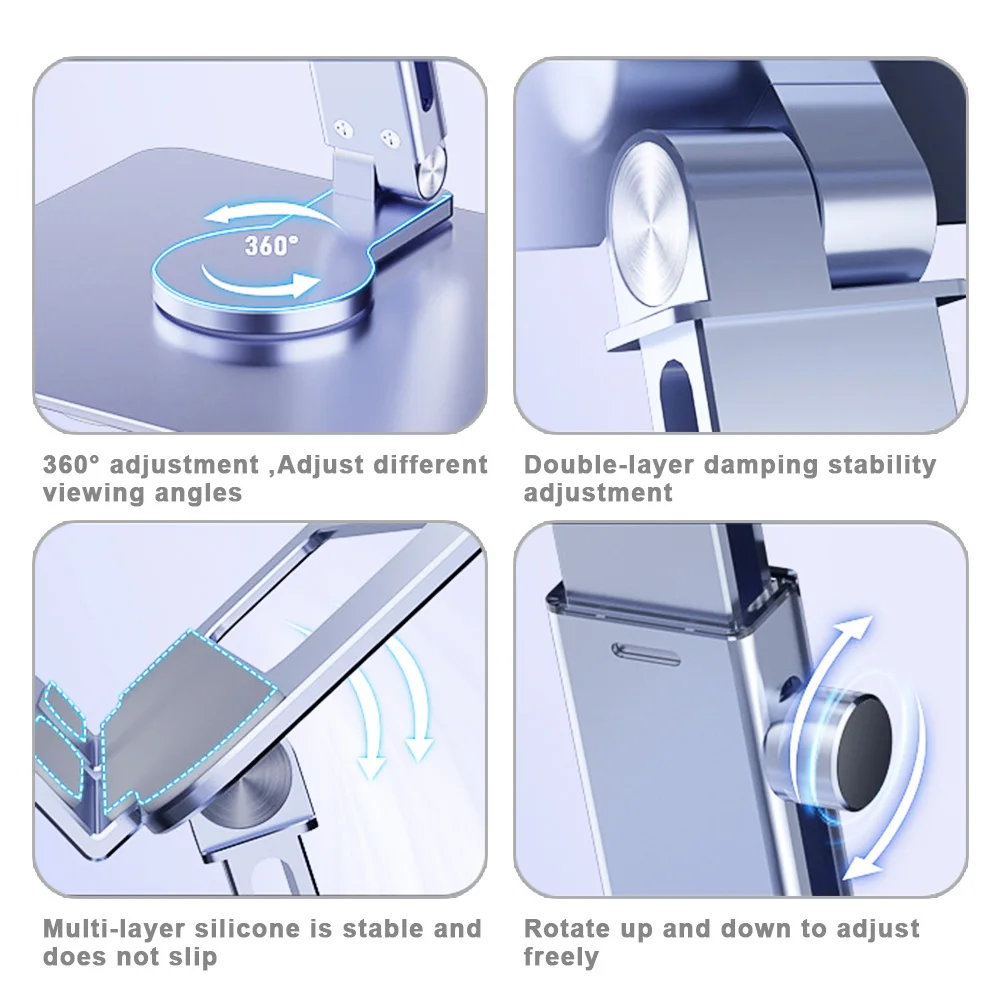 360°

360° adjustment ,Adjust different viewing angles

Double-layer damping stability adjustment

Multi-layer silicone is stable and does not slip

Rotate up and down to adjust freely