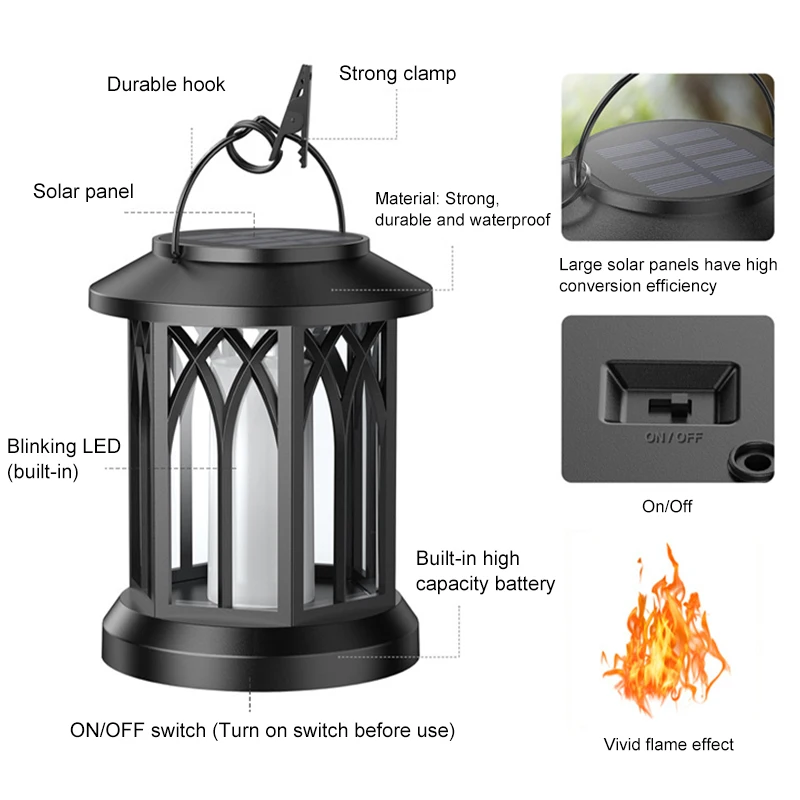 Durable hook

Strong clamp

Solar panel

Material: Strong, durable and waterproof

Blinking LED (built-in)

Built-in high capacity battery

ON/OFF switch (Turn on switch before use)

Large solar panels have high conversion efficiency

ON / OFF

On/Off

Vivid flame effect