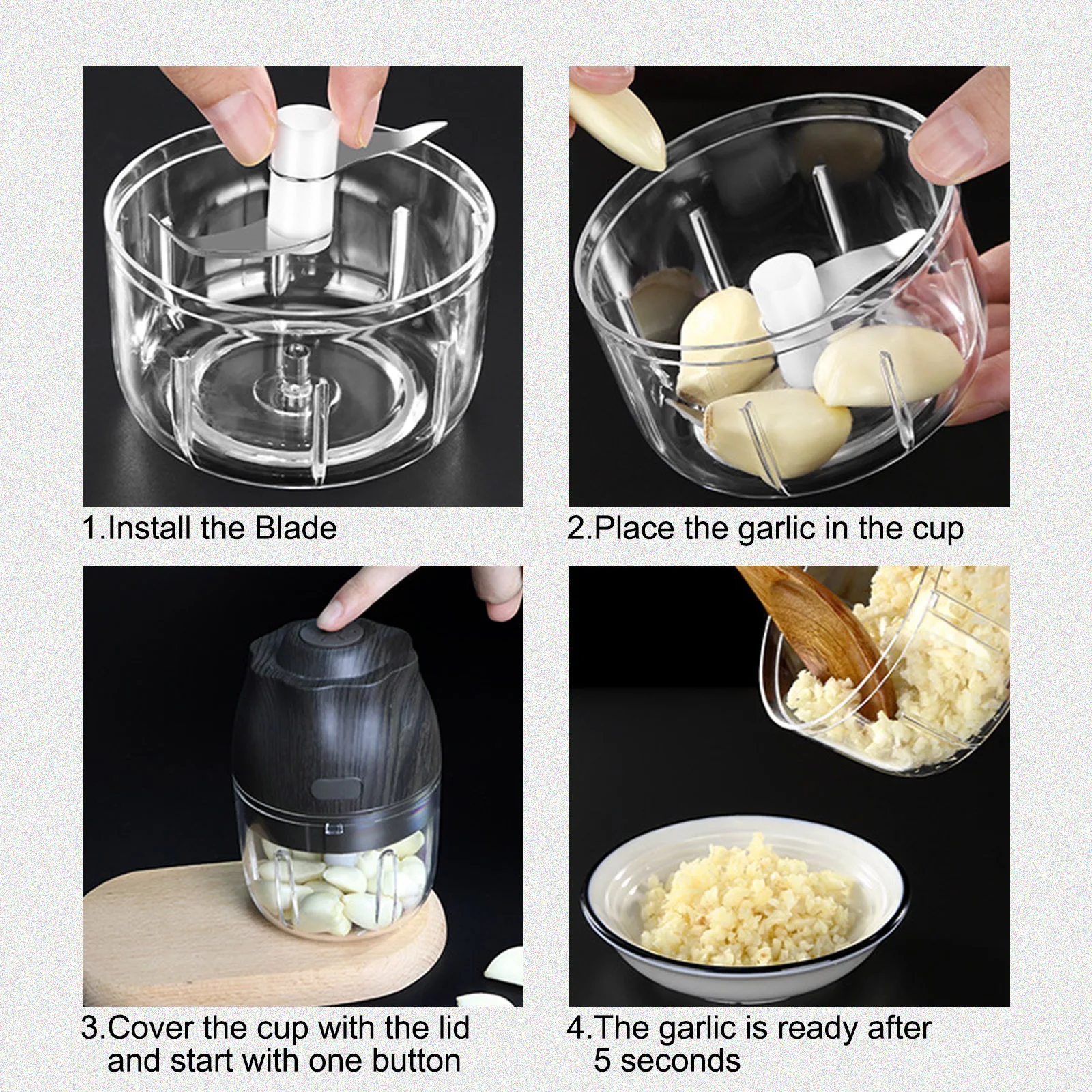 1.Install the Blade

2.Place the garlic in the cup

3.Cover the cup with the lid and start with one button

4.The garlic is ready after 5 seconds