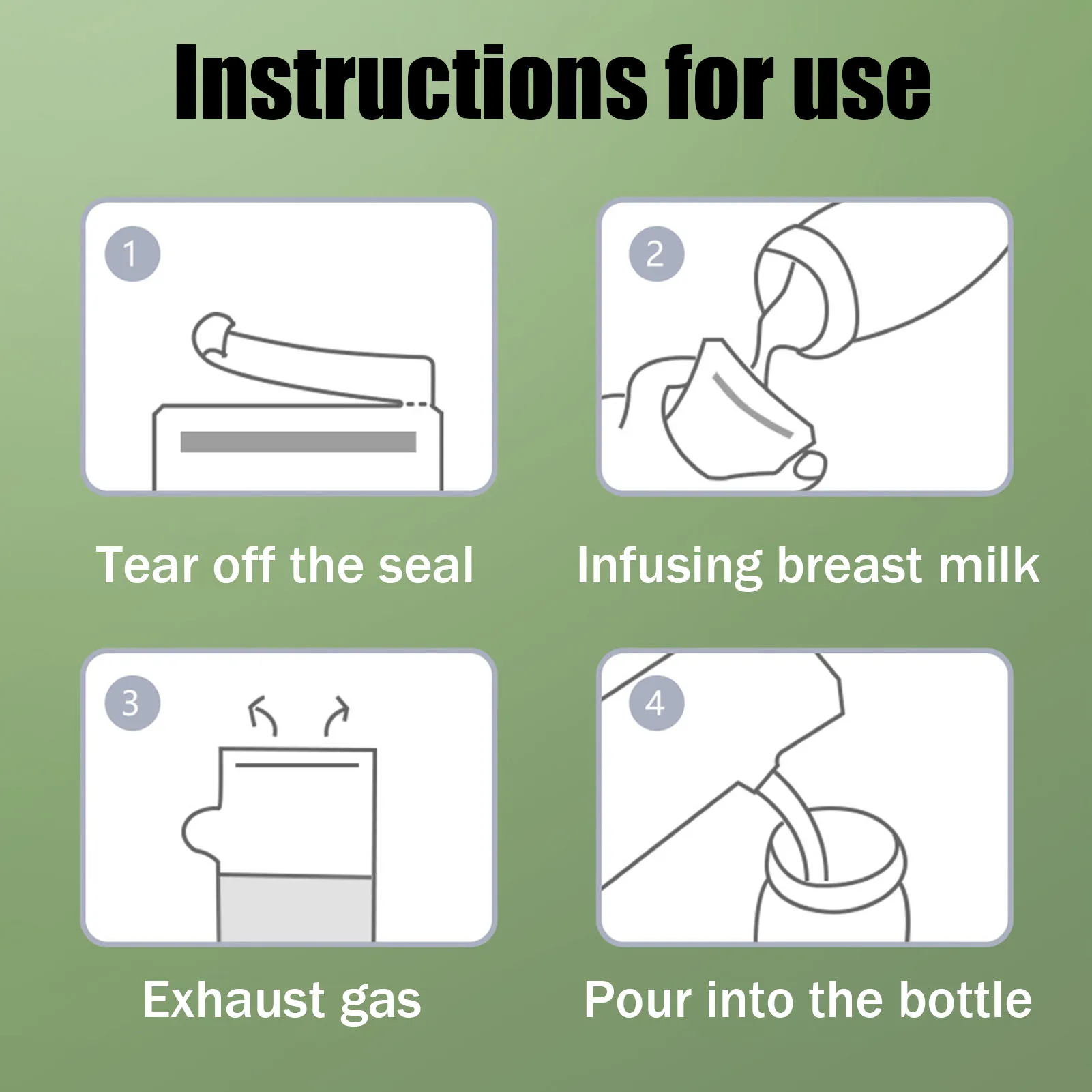 Instructions for use

1

Tear off the seal

2

Infusing breast milk

3

Exhaust gas

4

Pour into the bottle