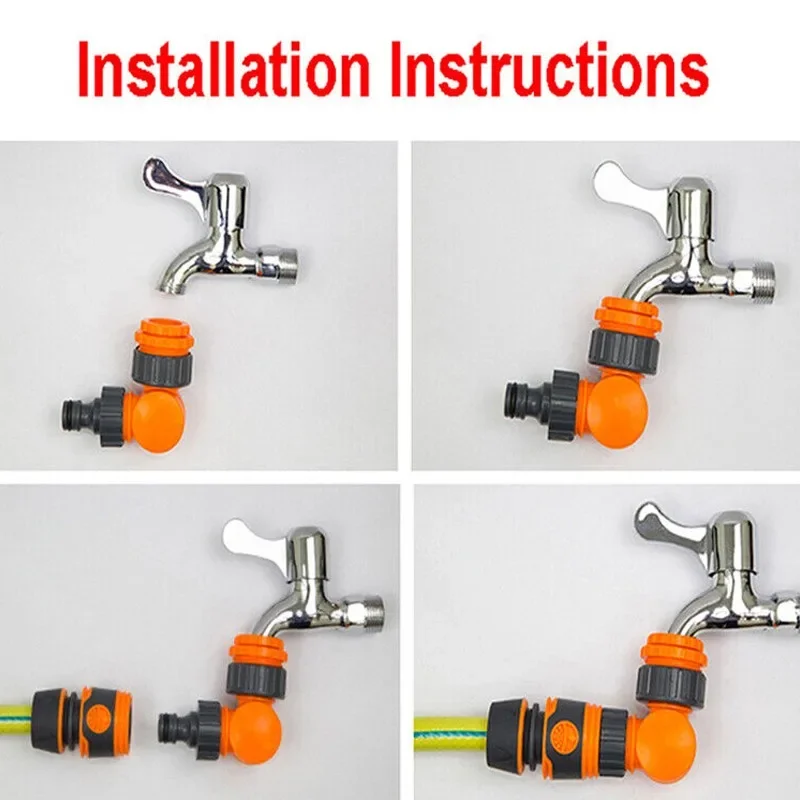 Installation Instructions