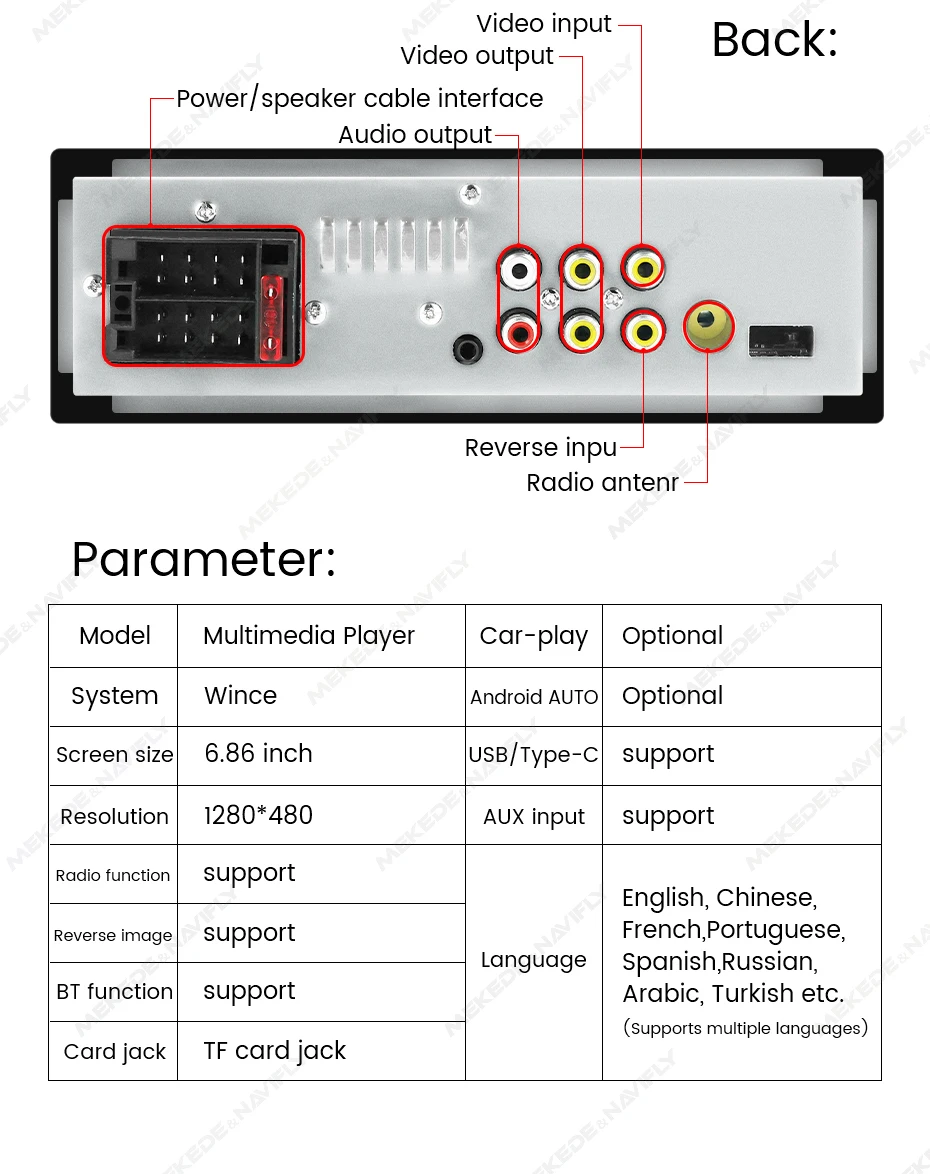 Back:

Video input
Video output
Power/speaker cable interface
Audio output

Reverse inpu
Radio antenr

Parameter:

| Model | Multimedia Player | Car-play | Optional |
|---|---|---|---|
| System | Wince | Android AUTO | Optional |
| Screen size | 6.86 inch | USB/Type-C | support |
| Resolution | 1280*480 | AUX input | support |
| Radio function | support | Language | English, Chinese, French,Portuguese, Spanish,Russian, Arabic, Turkish etc. (Supports multiple languages) |
| Reverse image | support | | |
| BT function | support | | |
| Card jack | TF card jack | | |

MEKEDE&NAVIFLY