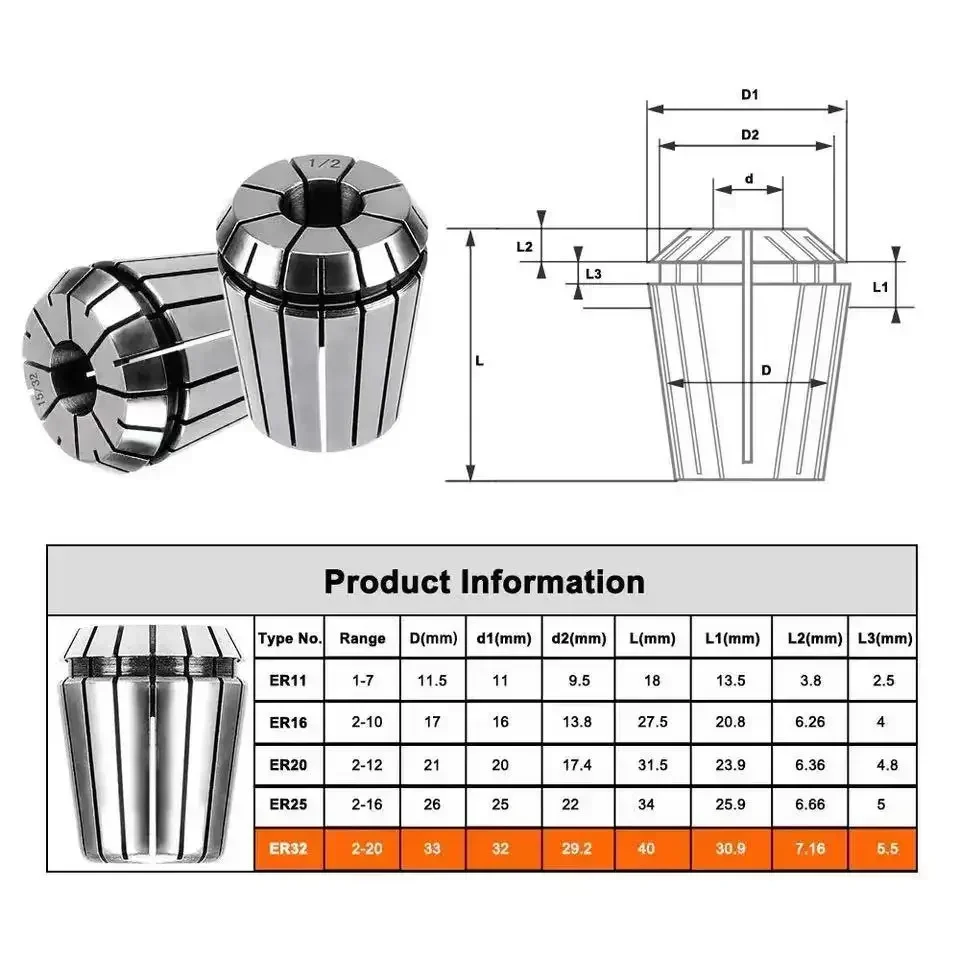 1/2

15/32

D1

D2

d

L2

L3

L1

L

D

Product Information

| Type No. | Range | D(mm) | d1(mm) | d2(mm) | L(mm) | L1(mm) | L2(mm) | L3(mm) |
|---|---|---|---|---|---|---|---|---|
| ER11 | 1-7 | 11.5 | 11 | 9.5 | 18 | 13.5 | 3.8 | 2.5 |
| ER16 | 2-10 | 17 | 16 | 13.8 | 27.5 | 20.8 | 6.26 | 4 |
| ER20 | 2-12 | 21 | 20 | 17.4 | 31.5 | 23.9 | 6.36 | 4.8 |
| ER25 | 2-16 | 26 | 25 | 22 | 34 | 25.9 | 6.66 | 5 |
| ER32 | 2-20 | 33 | 32 | 29.2 | 40 | 30.9 | 7.16 | 5.5 |