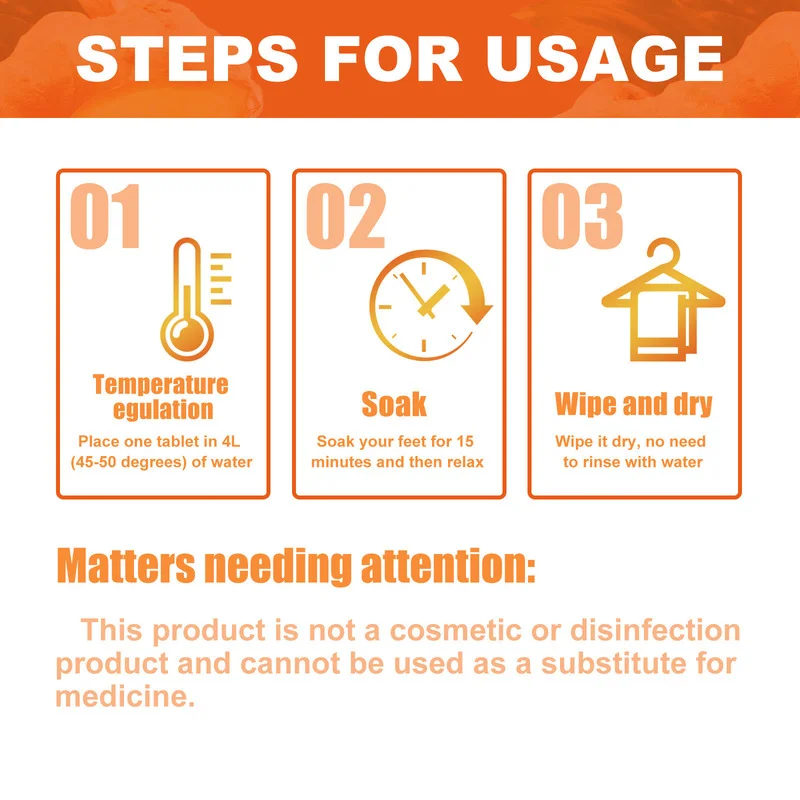 STEPS FOR USAGE

01

Temperature egulation

Place one tablet in 4L (45-50 degrees) of water

02

Soak

Soak your feet for 15 minutes and then relax

03

Wipe and dry

Wipe it dry, no need to rinse with water

Matters needing attention:

This product is not a cosmetic or disinfection product and cannot be used as a substitute for medicine.