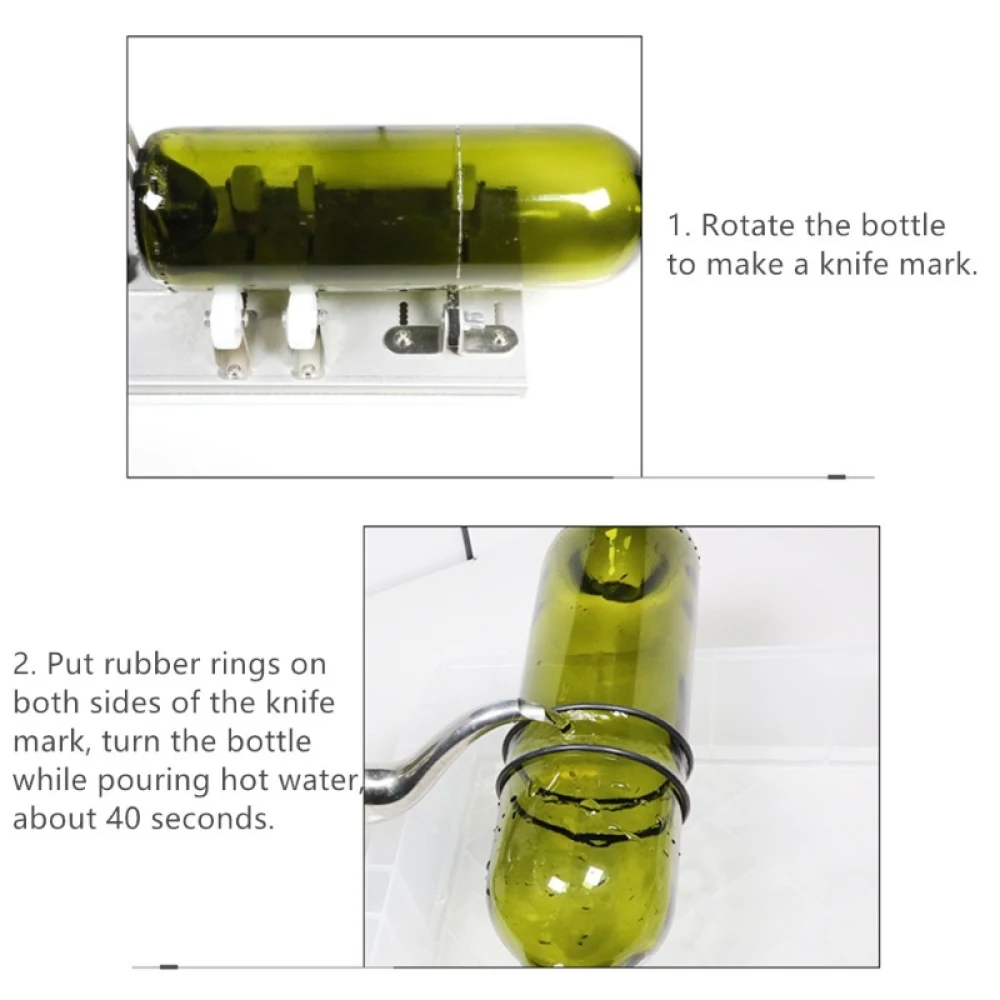 1. Rotate the bottle to make a knife mark.

2. Put rubber rings on both sides of the knife mark, turn the bottle while pouring hot water, about 40 seconds.