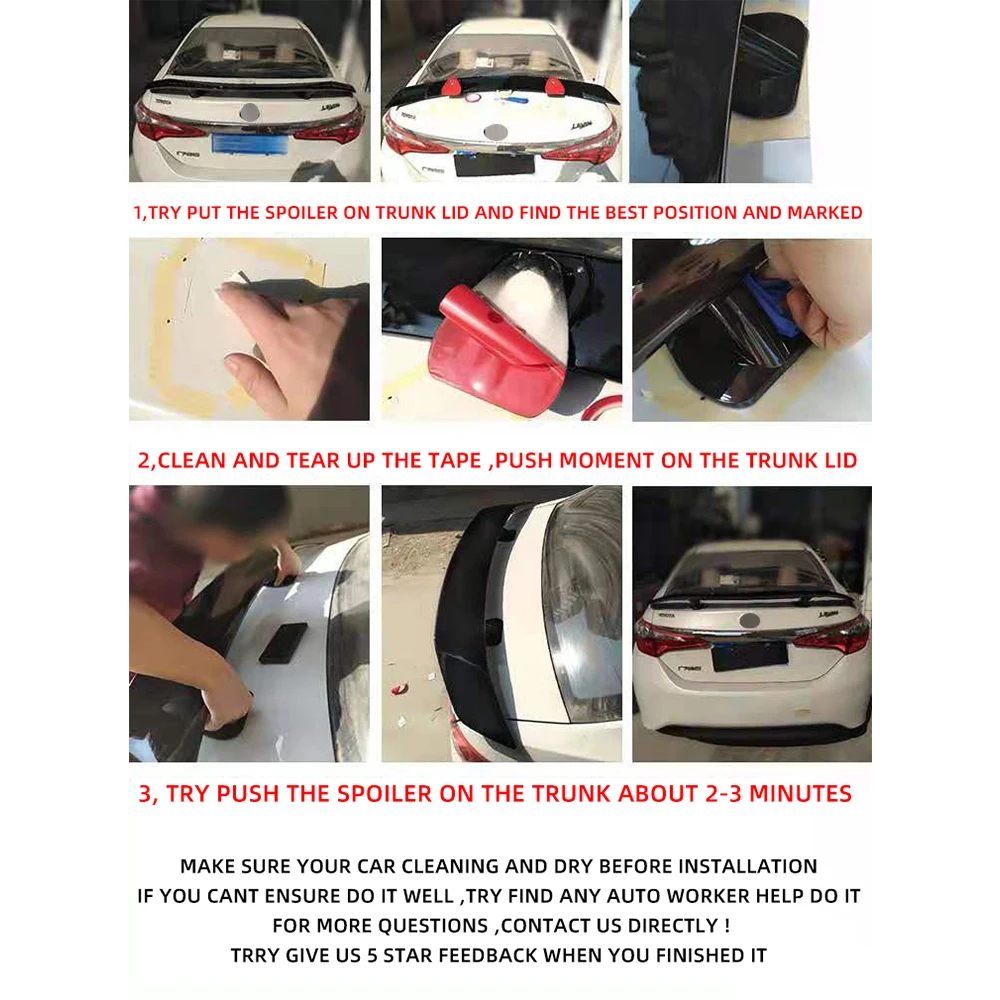 1,TRY PUT THE SPOILER ON TRUNK LID AND FIND THE BEST POSITION AND MARKED

2,CLEAN AND TEAR UP THE TAPE ,PUSH MOMENT ON THE TRUNK LID

3, TRY PUSH THE SPOILER ON THE TRUNK ABOUT 2-3 MINUTES

MAKE SURE YOUR CAR CLEANING AND DRY BEFORE INSTALLATION
IF YOU CANT ENSURE DO IT WELL ,TRY FIND ANY AUTO WORKER HELP DO IT
FOR MORE QUESTIONS ,CONTACT US DIRECTLY !
TRRY GIVE US 5 STAR FEEDBACK WHEN YOU FINISHED IT