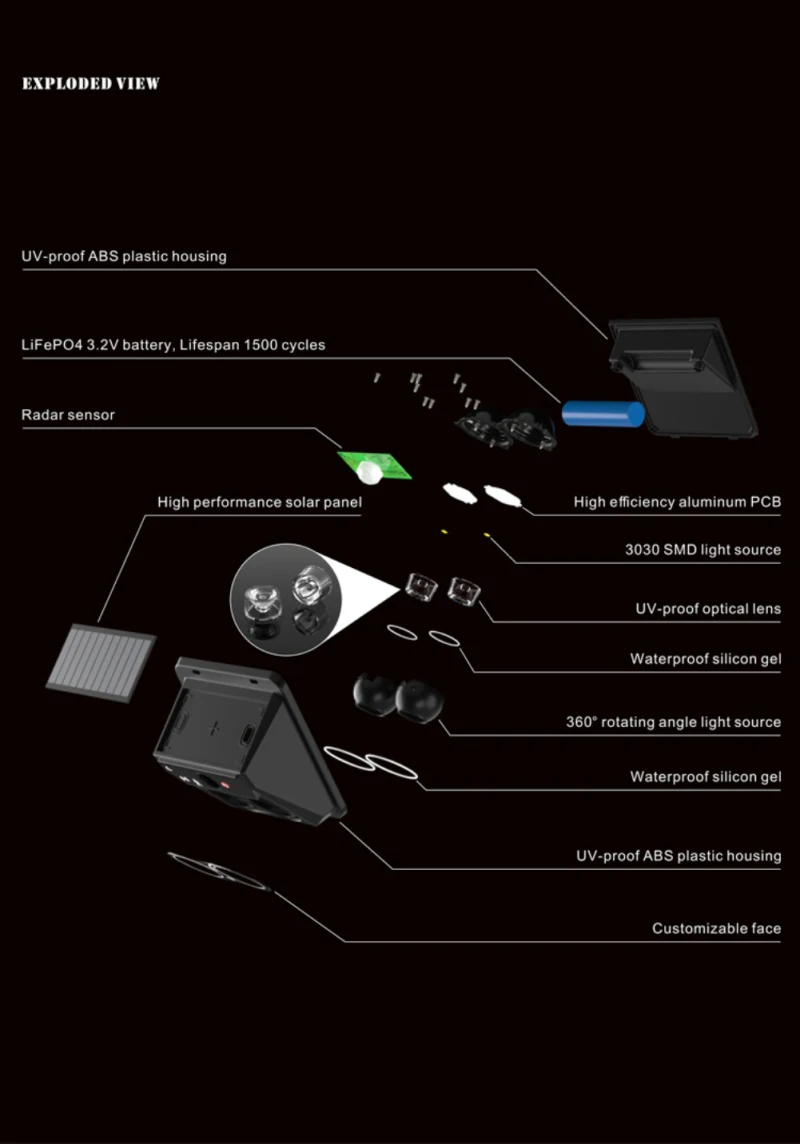 EXPLODED VIEW

UV-proof ABS plastic housing

LiFePO4 3.2V battery, Lifespan 1500 cycles

Radar sensor

High performance solar panel

High efficiency aluminum PCB

3030 SMD light source

UV-proof optical lens

Waterproof silicon gel

360° rotating angle light source

Waterproof silicon gel

UV-proof ABS plastic housing

Customizable face