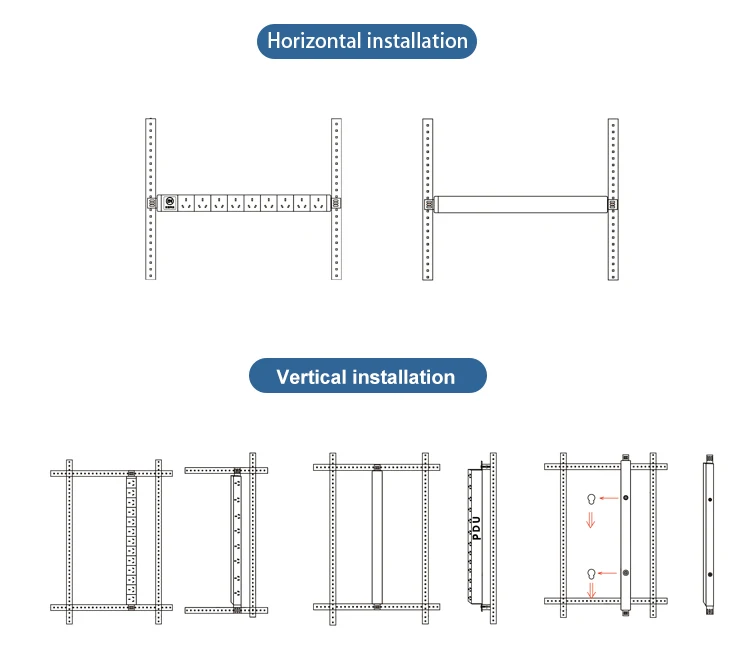 Horizontal installation

Vertical installation

PDU