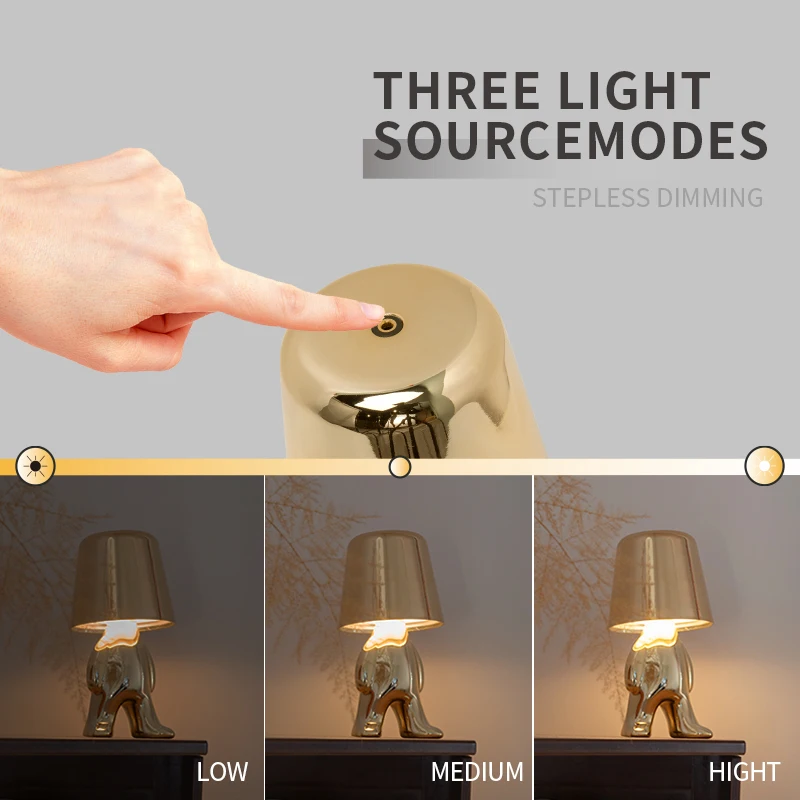 THREE LIGHT SOURCEMODES

STEPLESS DIMMING

LOW

MEDIUM

HIGHT