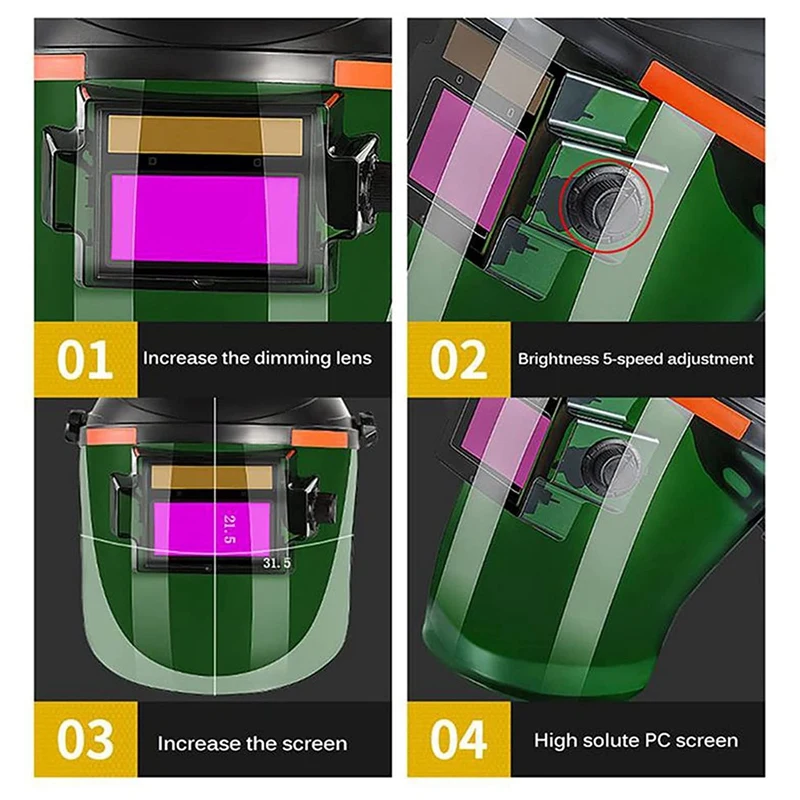 01 Increase the dimming lens

02 Brightness 5-speed adjustment

21.5

31.5

03 Increase the screen

04 High solute PC screen