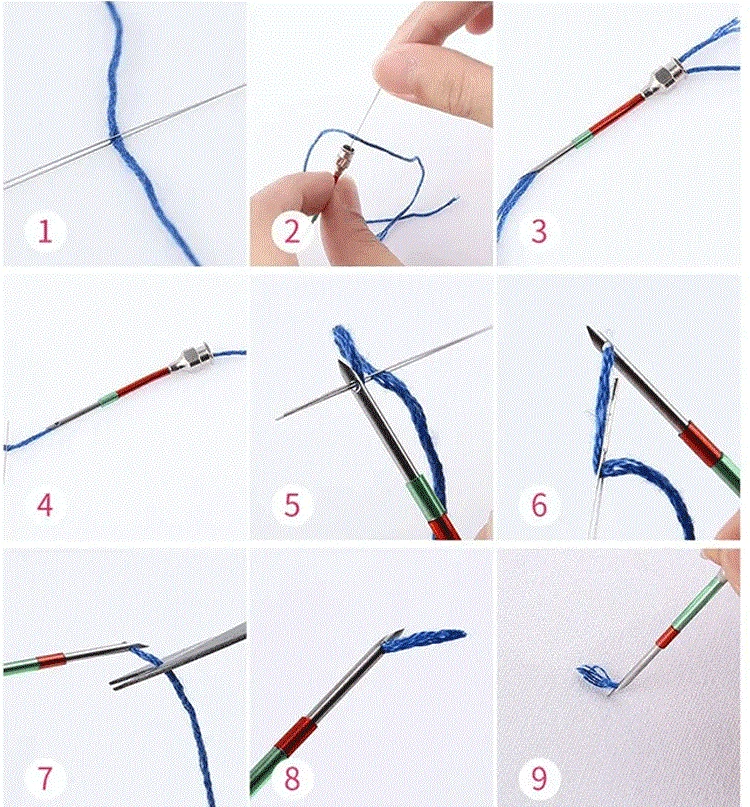 1

2

3

4

5

6

7

8

9