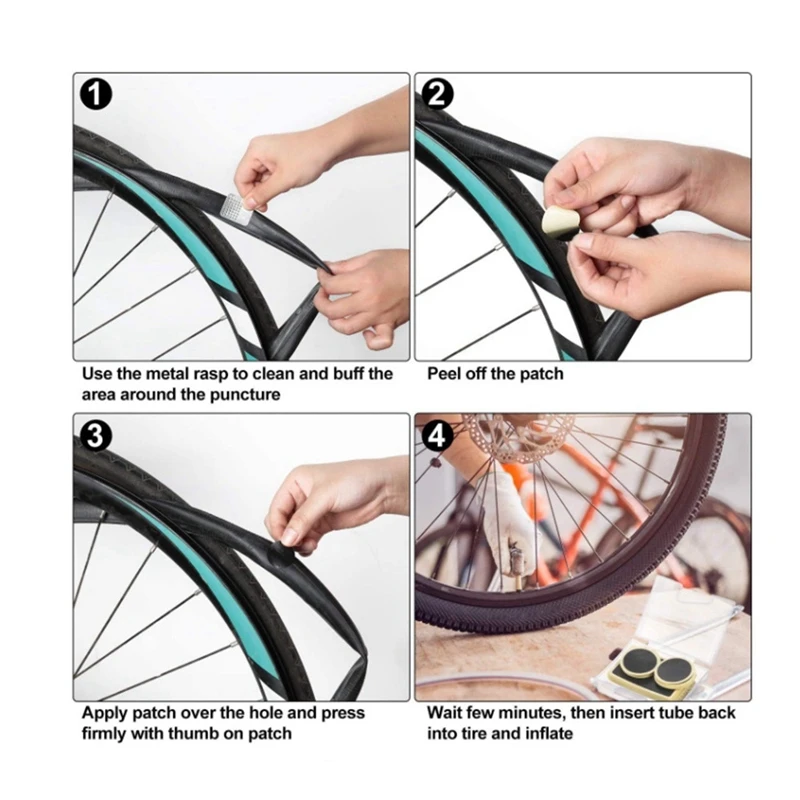 1

Use the metal rasp to clean and buff the area around the puncture

2

Peel off the patch

3

Apply patch over the hole and press firmly with thumb on patch

4

Wait few minutes, then insert tube back into tire and inflate