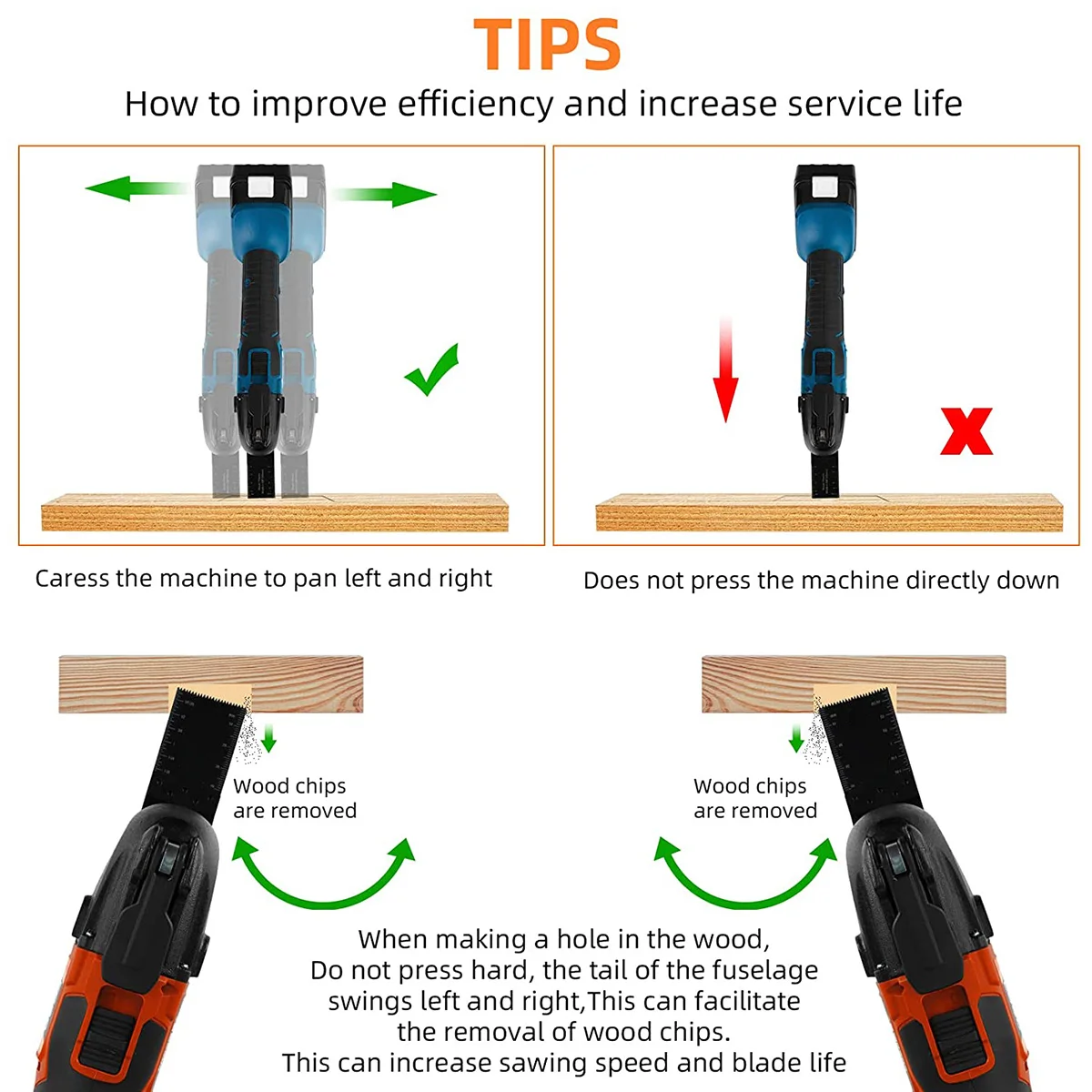 TIPS

How to improve efficiency and increase service life

Caress the machine to pan left and right

Does not press the machine directly down

Wood chips are removed

Wood chips are removed

When making a hole in the wood, Do not press hard, the tail of the fuselage swings left and right,This can facilitate the removal of wood chips. This can increase sawing speed and blade life