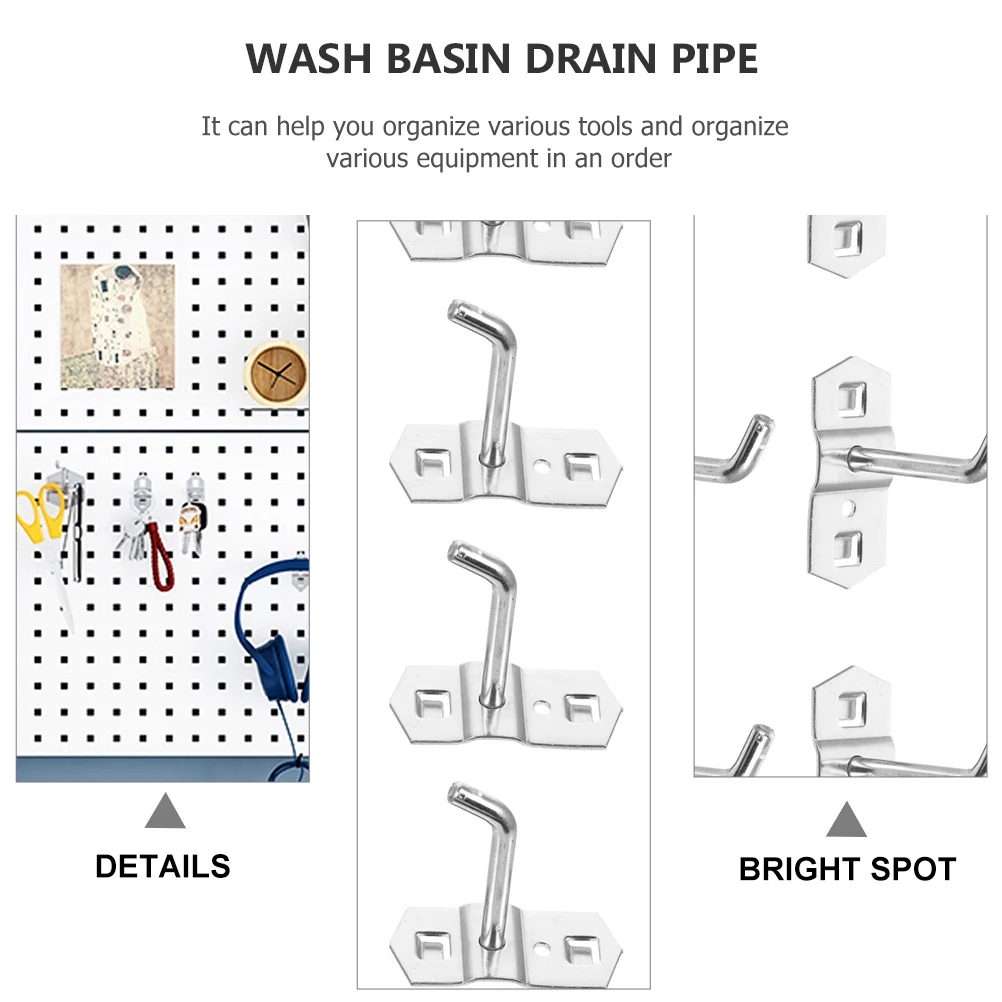 WASH BASIN DRAIN PIPE

It can help you organize various tools and organize various equipment in an order

DETAILS

BRIGHT SPOT