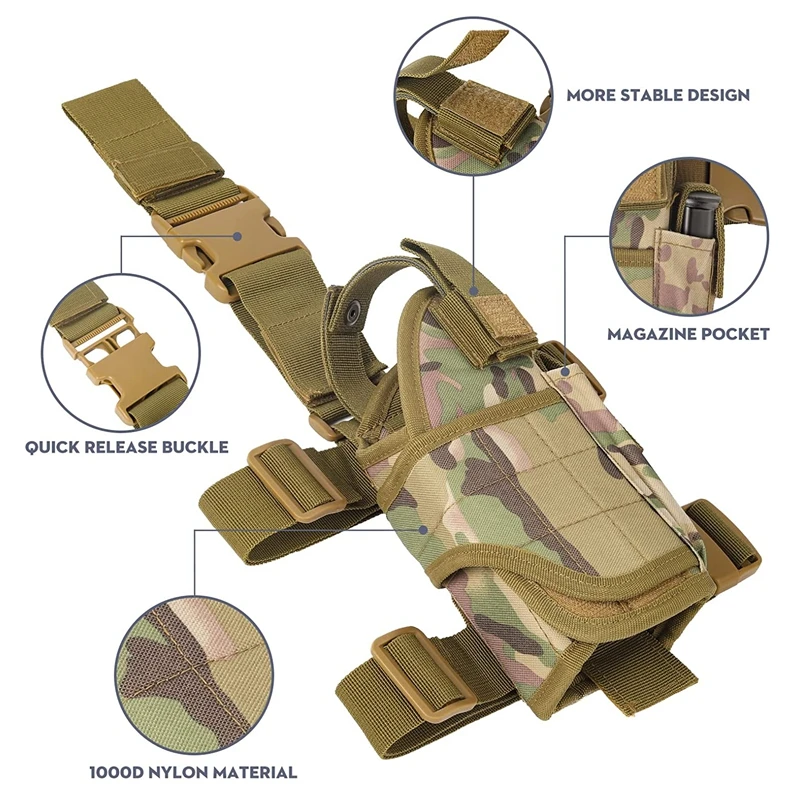 MORE STABLE DESIGN

MAGAZINE POCKET

QUICK RELEASE BUCKLE

1000D NYLON MATERIAL