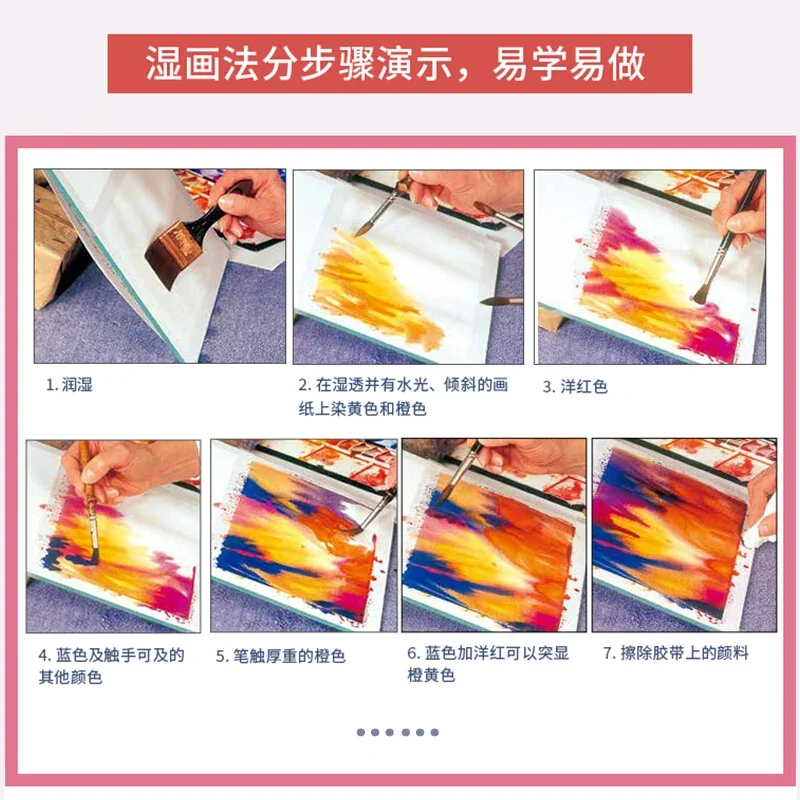 湿画法分步骤演示，易学易做

1. 润湿

2. 在湿透并有水光、倾斜的画纸上染黄色和橙色

3. 洋红色

4. 蓝色及触手可及的其他颜色

5. 笔触厚重的橙色

6. 蓝色加洋红可以突显橙黄色

7. 擦除胶带上的颜料