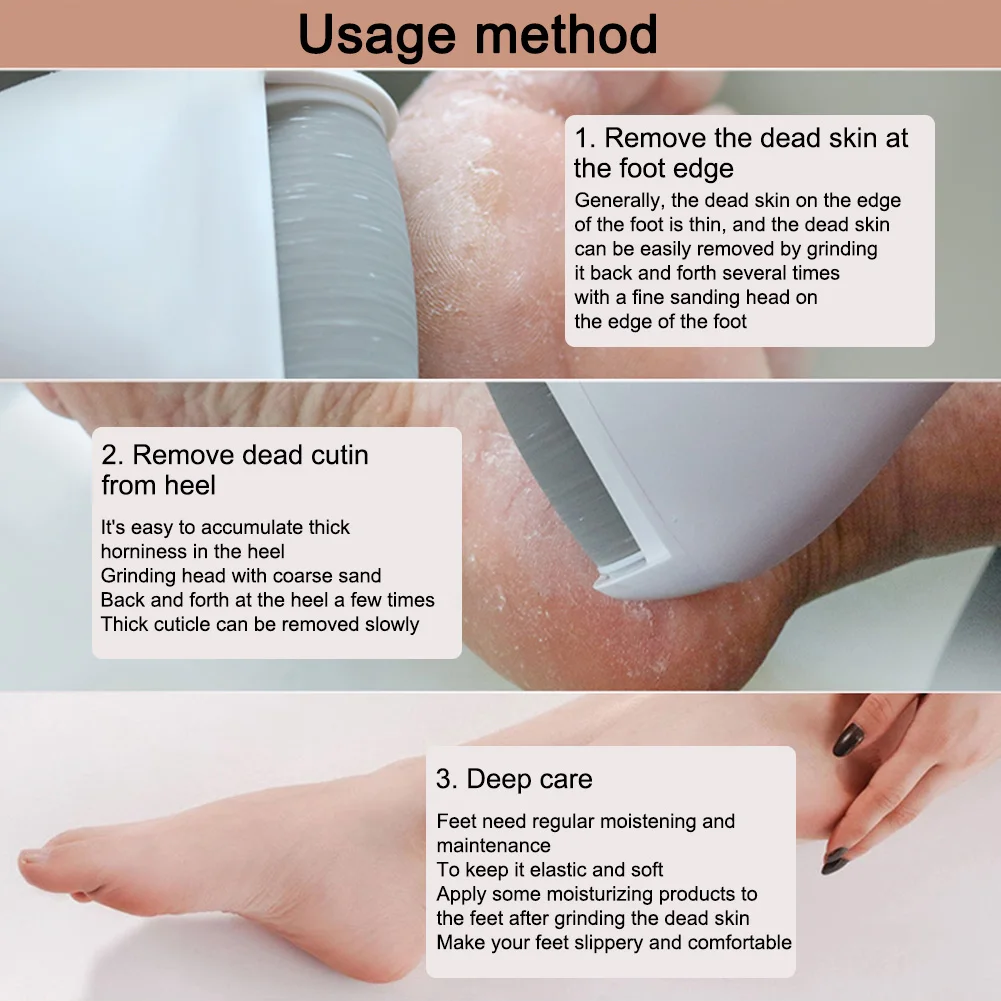 Usage method

1. Remove the dead skin at the foot edge

Generally, the dead skin on the edge of the foot is thin, and the dead skin can be easily removed by grinding it back and forth several times with a fine sanding head on the edge of the foot

2. Remove dead cutin from heel

It's easy to accumulate thick horniness in the heel
Grinding head with coarse sand
Back and forth at the heel a few times
Thick cuticle can be removed slowly

3. Deep care

Feet need regular moistening and maintenance
To keep it elastic and soft
Apply some moisturizing products to the feet after grinding the dead skin
Make your feet slippery and comfortable