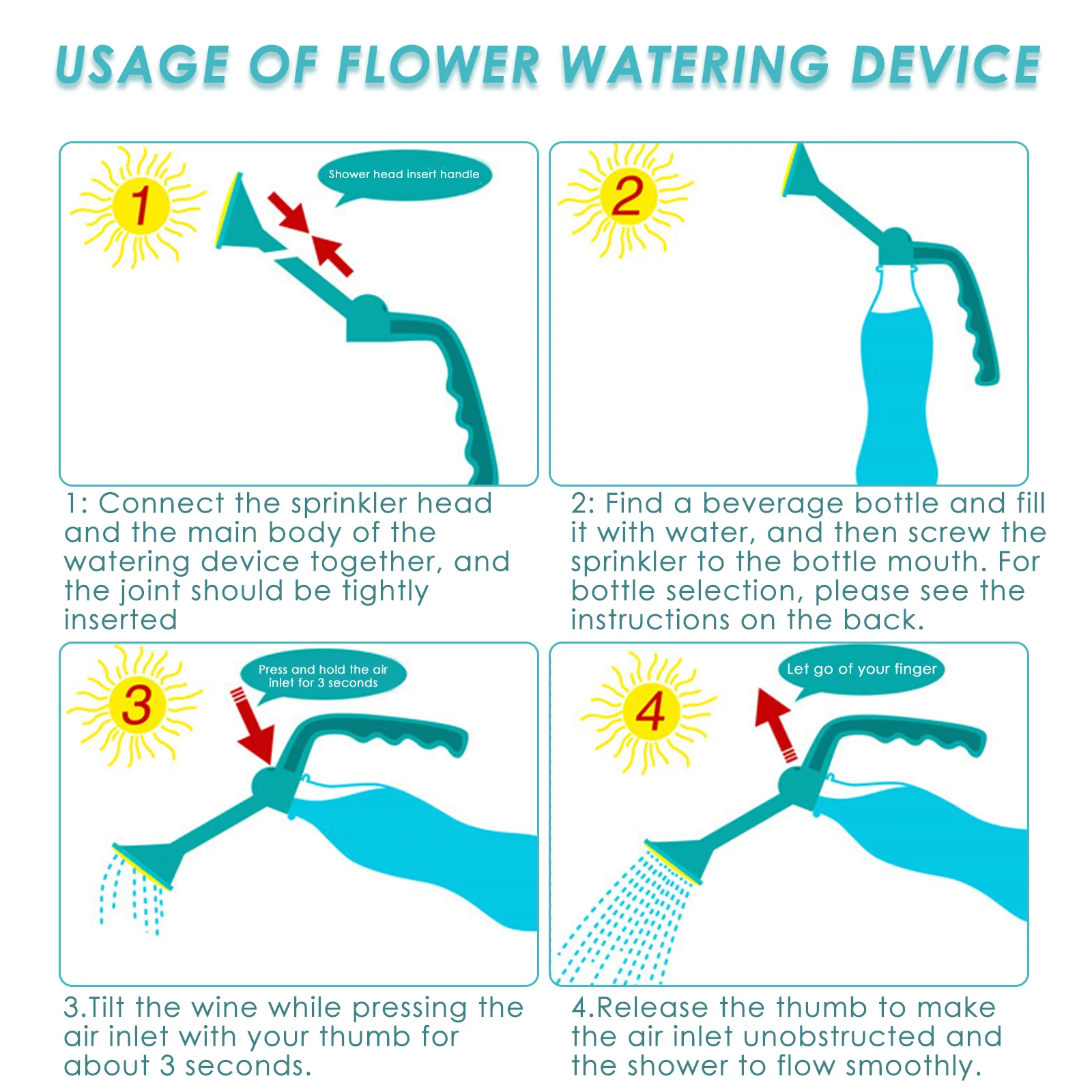 USAGE OF FLOWER WATERING DEVICE

1

Shower head insert handle

1: Connect the sprinkler head and the main body of the watering device together, and the joint should be tightly inserted

2

2: Find a beverage bottle and fill it with water, and then screw the sprinkler to the bottle mouth. For bottle selection, please see the instructions on the back.

3

Press and hold the air inlet for 3 seconds

3.Tilt the wine while pressing the air inlet with your thumb for about 3 seconds.

4

Let go of your finger

4.Release the thumb to make the air inlet unobstructed and the shower to flow smoothly.