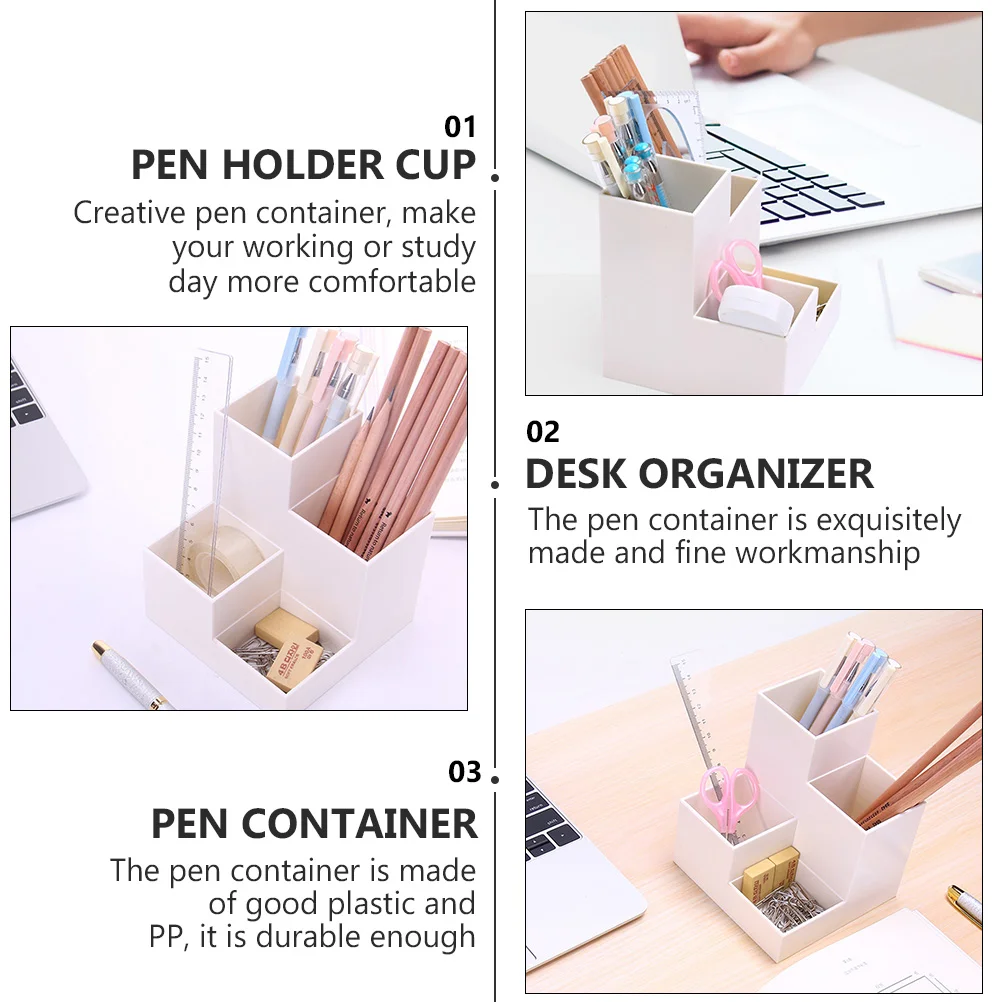 01
PEN HOLDER CUP
Creative pen container, make your working or study day more comfortable

02
DESK ORGANIZER
The pen container is exquisitely made and fine workmanship

03
PEN CONTAINER
The pen container is made of good plastic and PP, it is durable enough