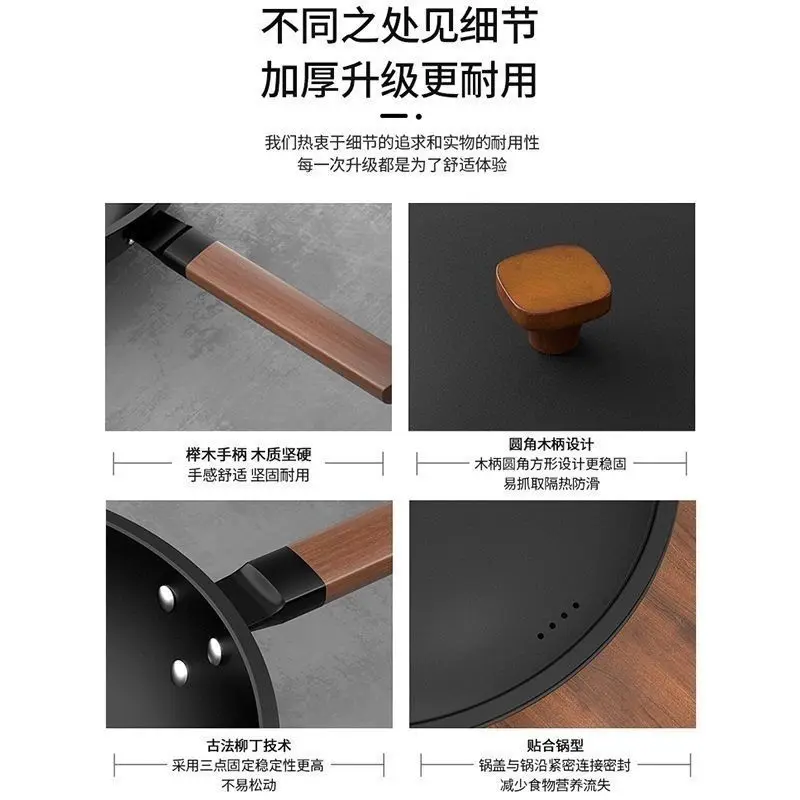 不同之处见细节
加厚升级更耐用

我们热衷于细节的追求和实物的耐用性
每一次升级都是为了舒适体验

榉木手柄 木质坚硬
手感舒适 坚固耐用

圆角木柄设计
木柄圆角方形设计更稳固
易抓取隔热防滑

古法柳丁技术
采用三点固定稳定性更高
不易松动

贴合锅型
锅盖与锅沿紧密连接密封
减少食物营养流失