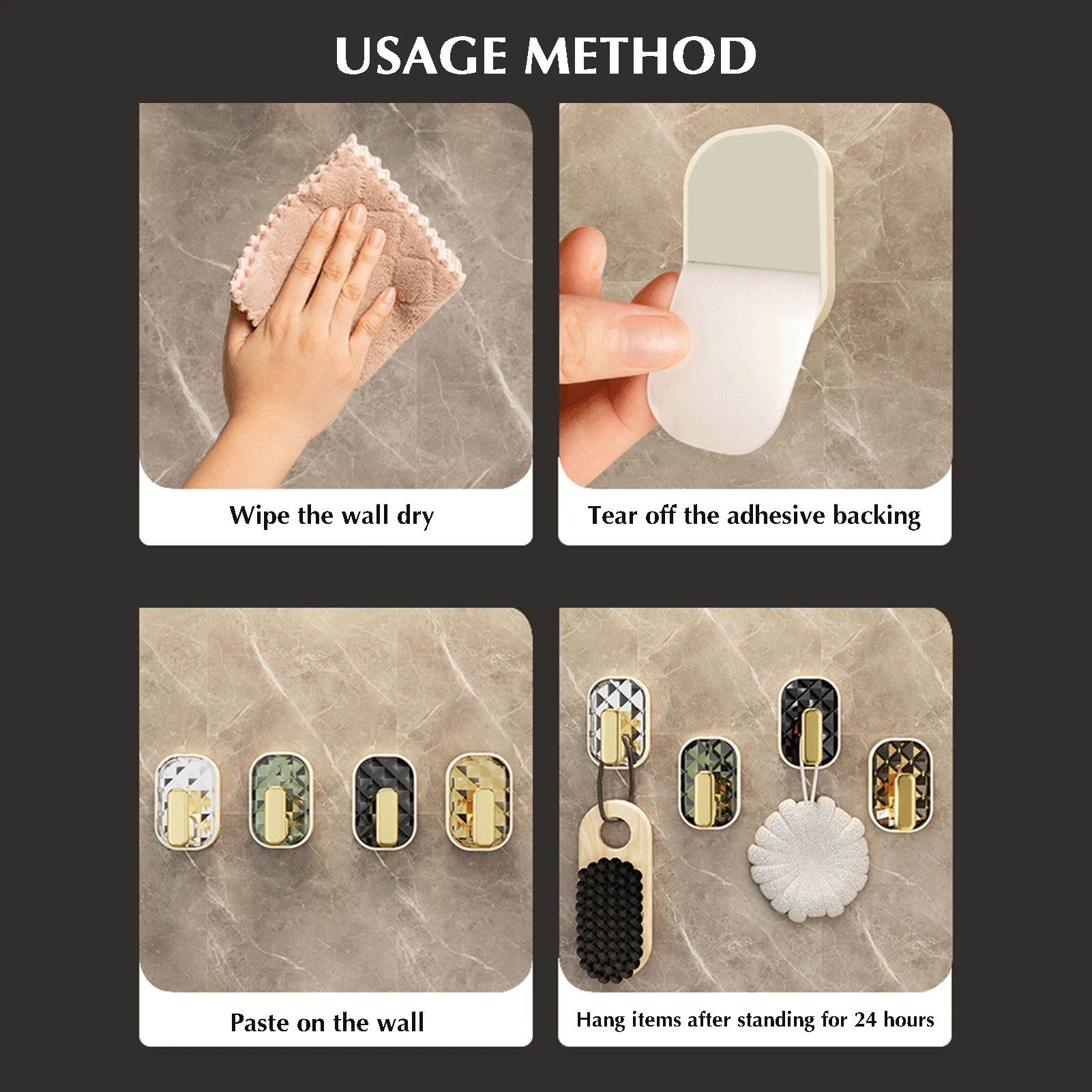 USAGE METHOD

Wipe the wall dry

Tear off the adhesive backing

Paste on the wall

Hang items after standing for 24 hours