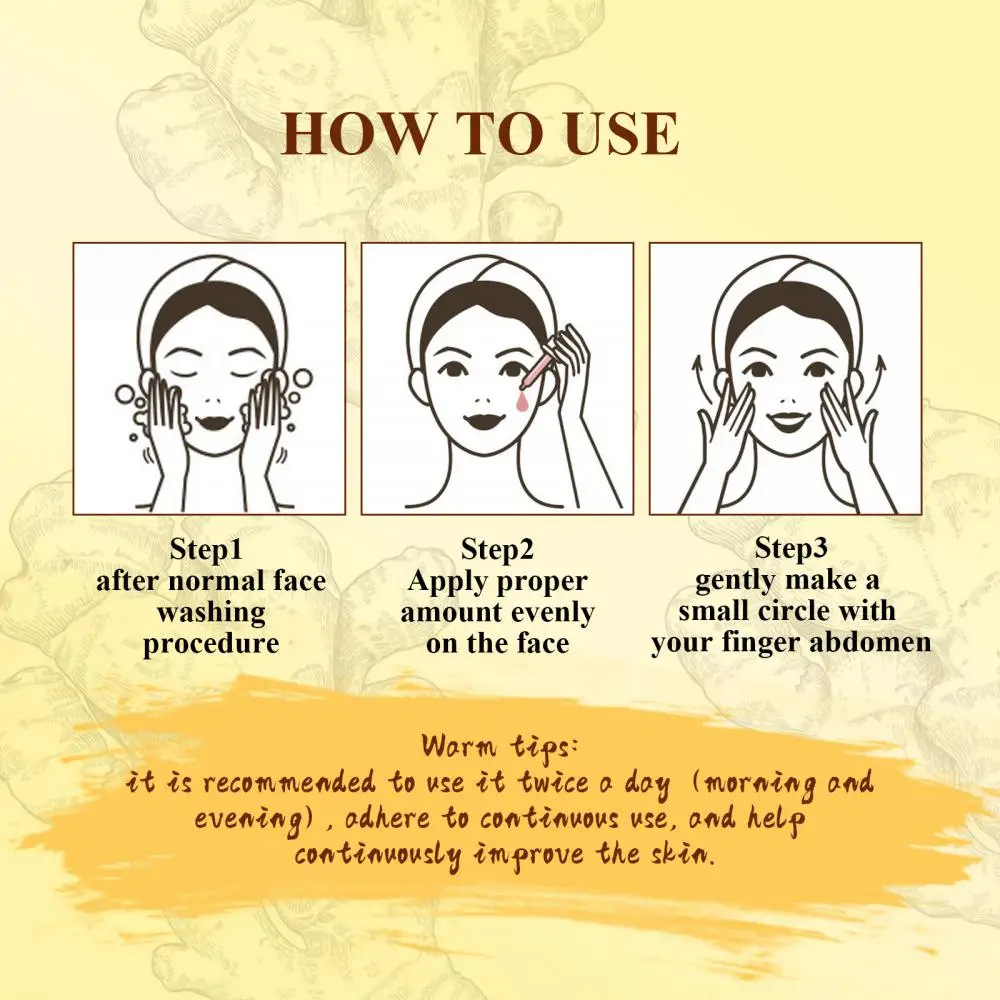 HOW TO USE

Step1
after normal face washing procedure

Step2
Apply proper amount evenly on the face

Step3
gently make a small circle with your finger abdomen

Warm tips:
it is recommended to use it twice a day (morning and evening), adhere to continuous use, and help continuously improve the skin.