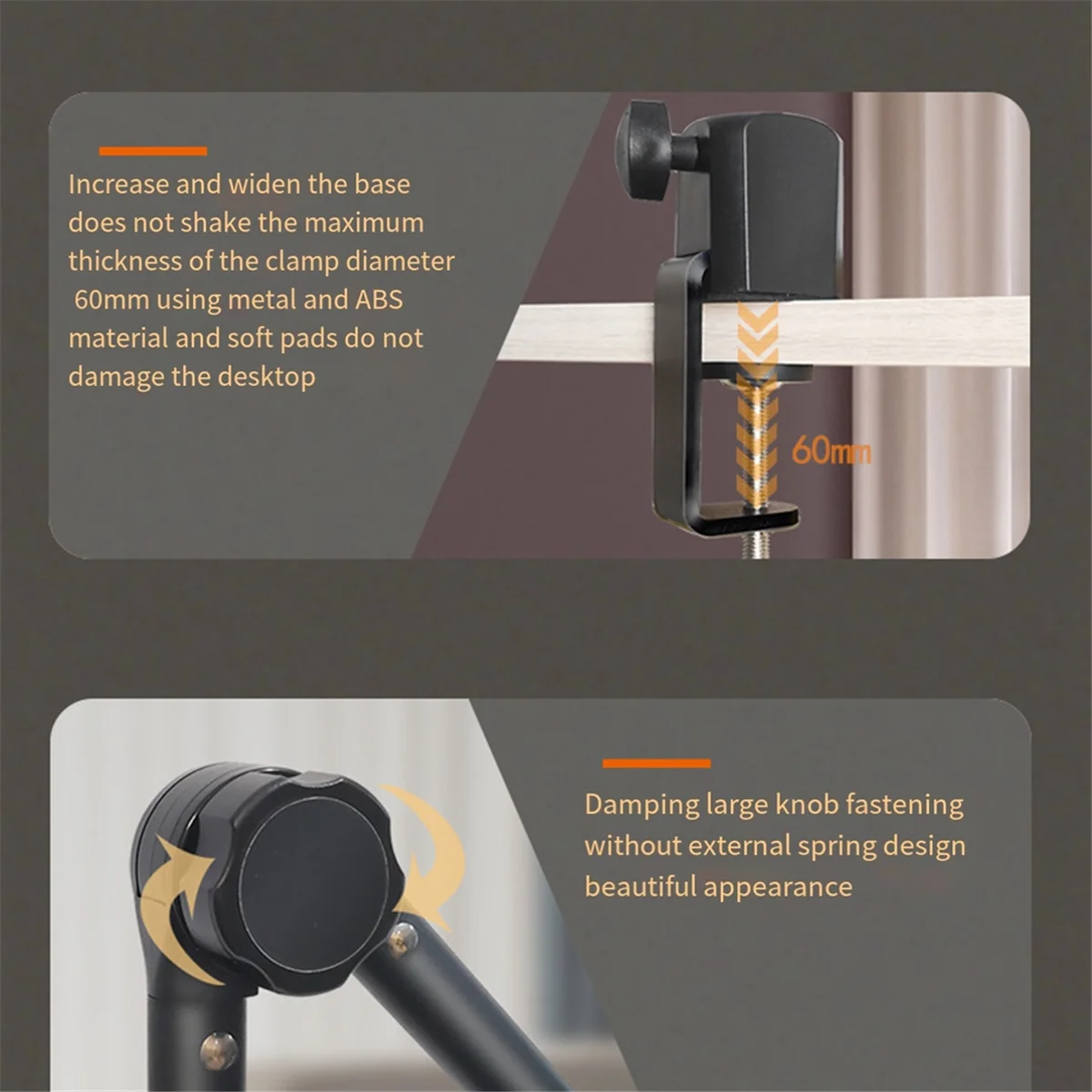 Increase and widen the base does not shake the maximum thickness of the clamp diameter 60mm using metal and ABS material and soft pads do not damage the desktop

60mm

Damping large knob fastening without external spring design beautiful appearance