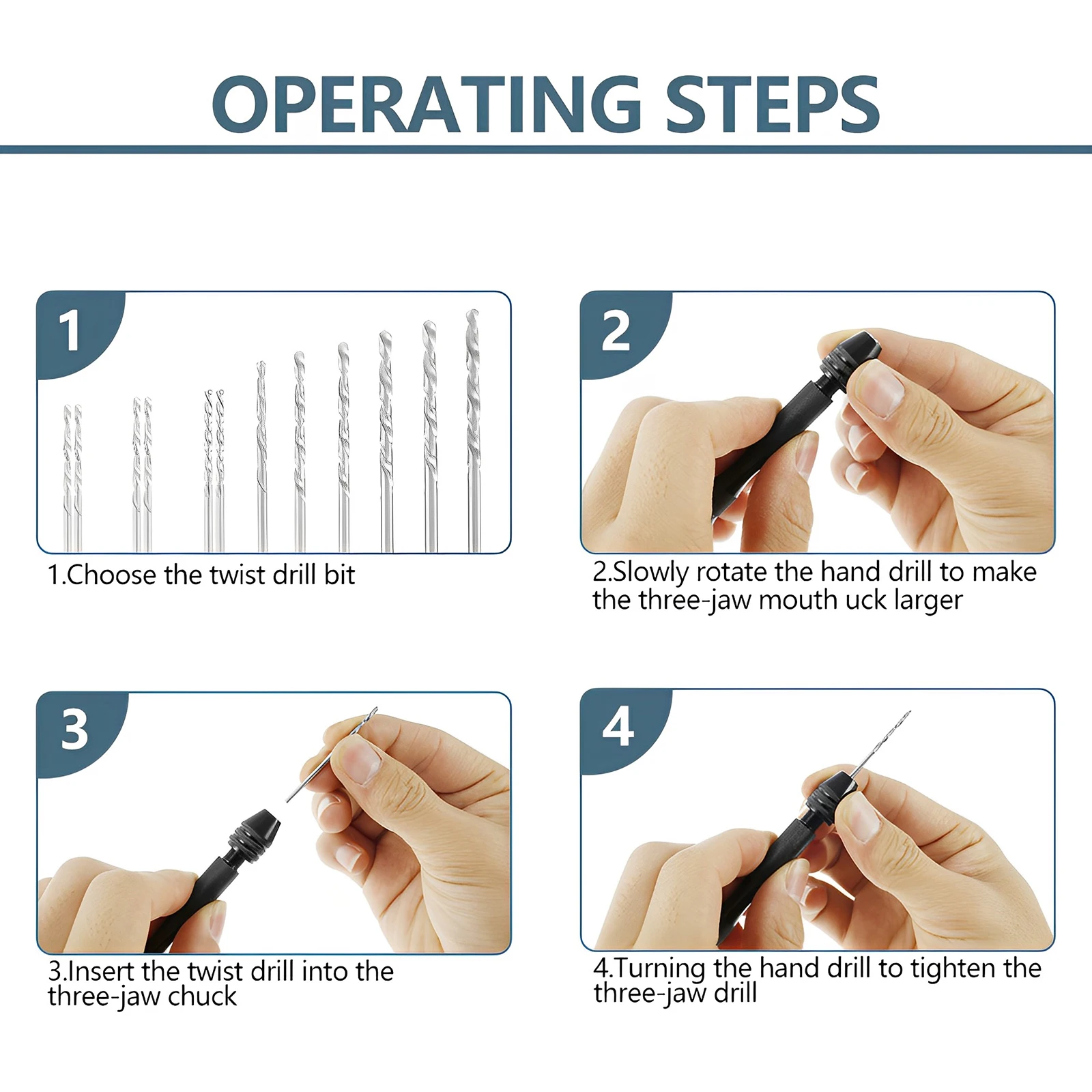 OPERATING STEPS

1

1.Choose the twist drill bit

2

2.Slowly rotate the hand drill to make the three-jaw mouth uck larger

3

3.Insert the twist drill into the three-jaw chuck

4

4.Turning the hand drill to tighten the three-jaw drill