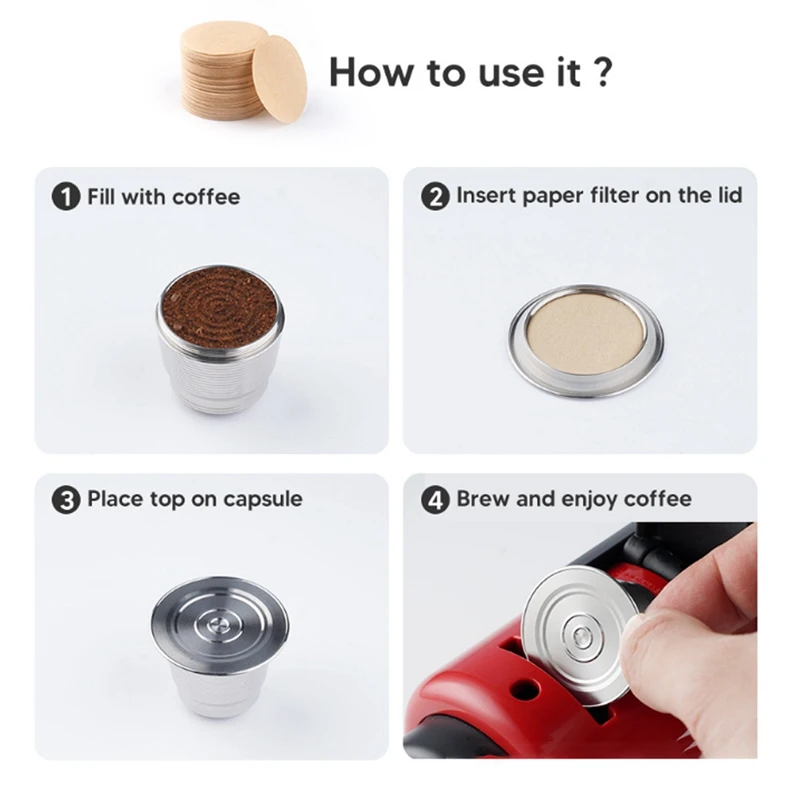 How to use it ?

1 Fill with coffee

2 Insert paper filter on the lid

3 Place top on capsule

4 Brew and enjoy coffee