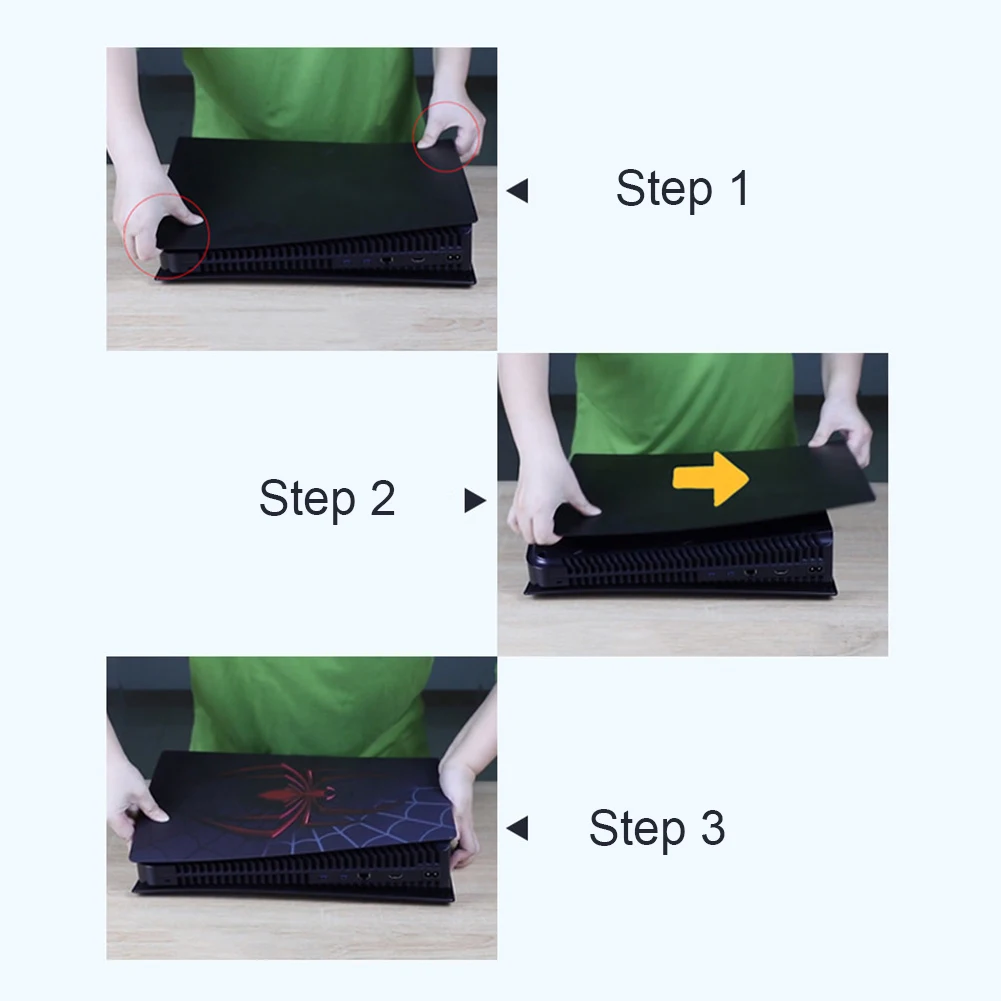 Step 1

Step 2

Step 3